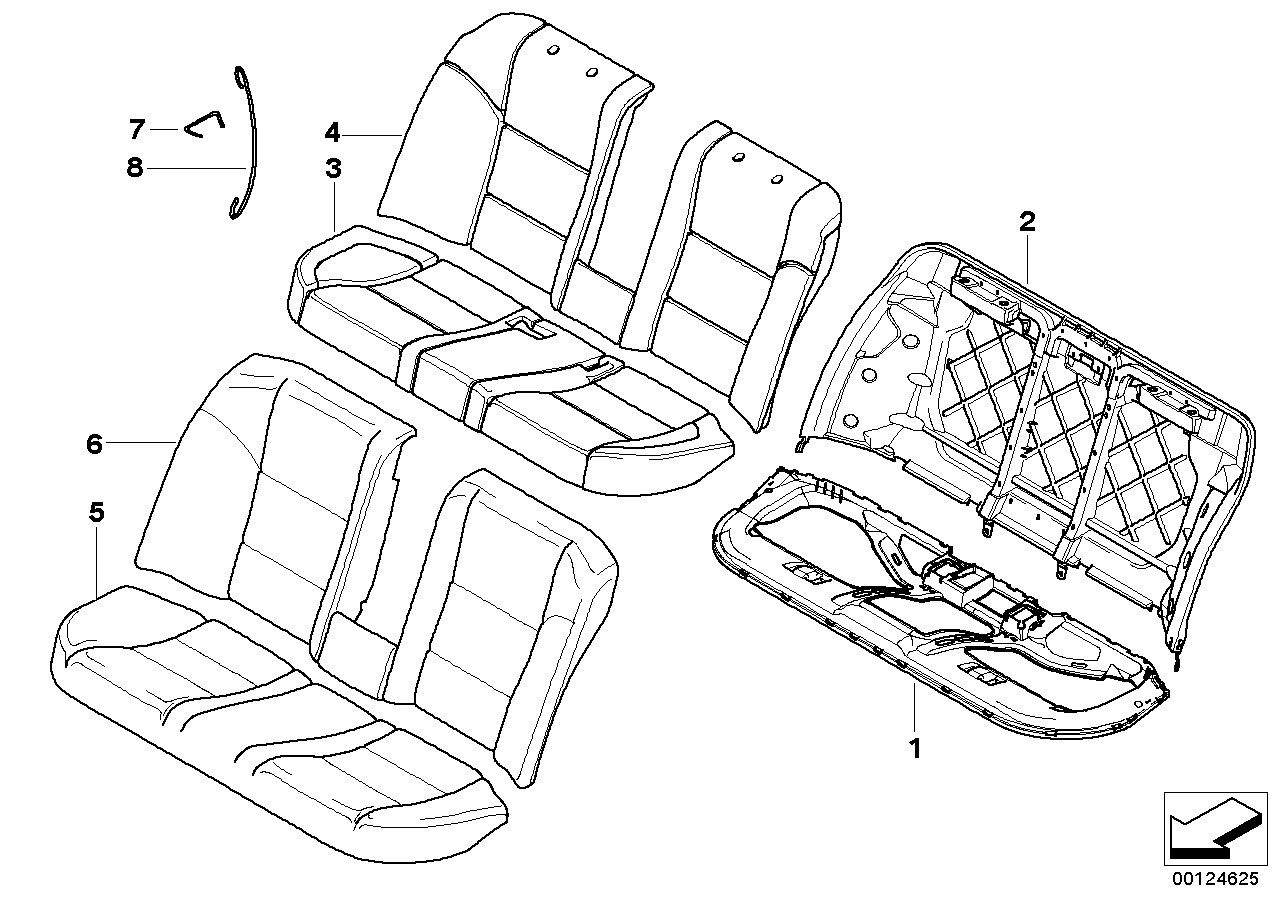 7
8
4
3
2
6
5
1
00124625