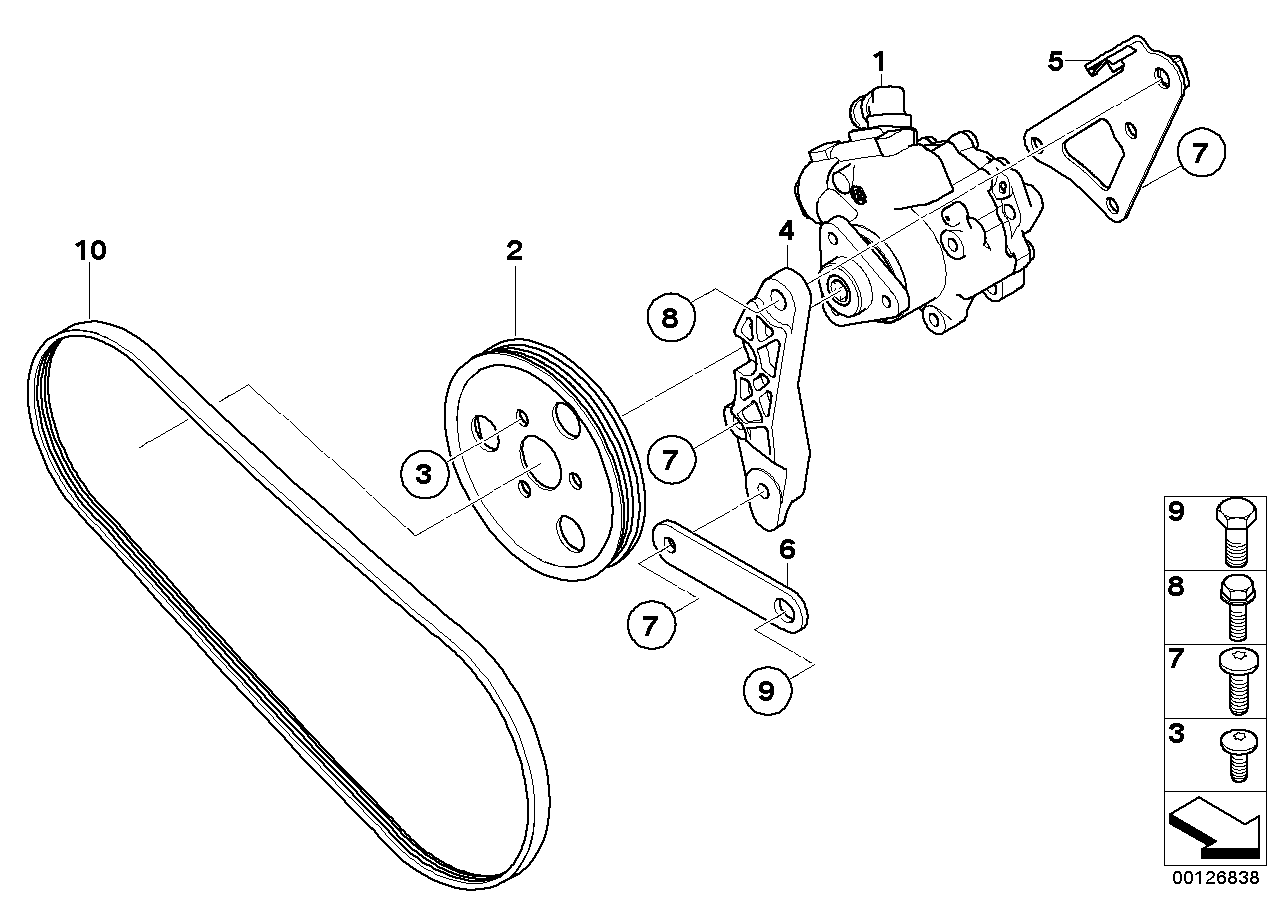 1
5
7
10
2
4
8
3
7
6
7
9
9
8
7
3
00126838