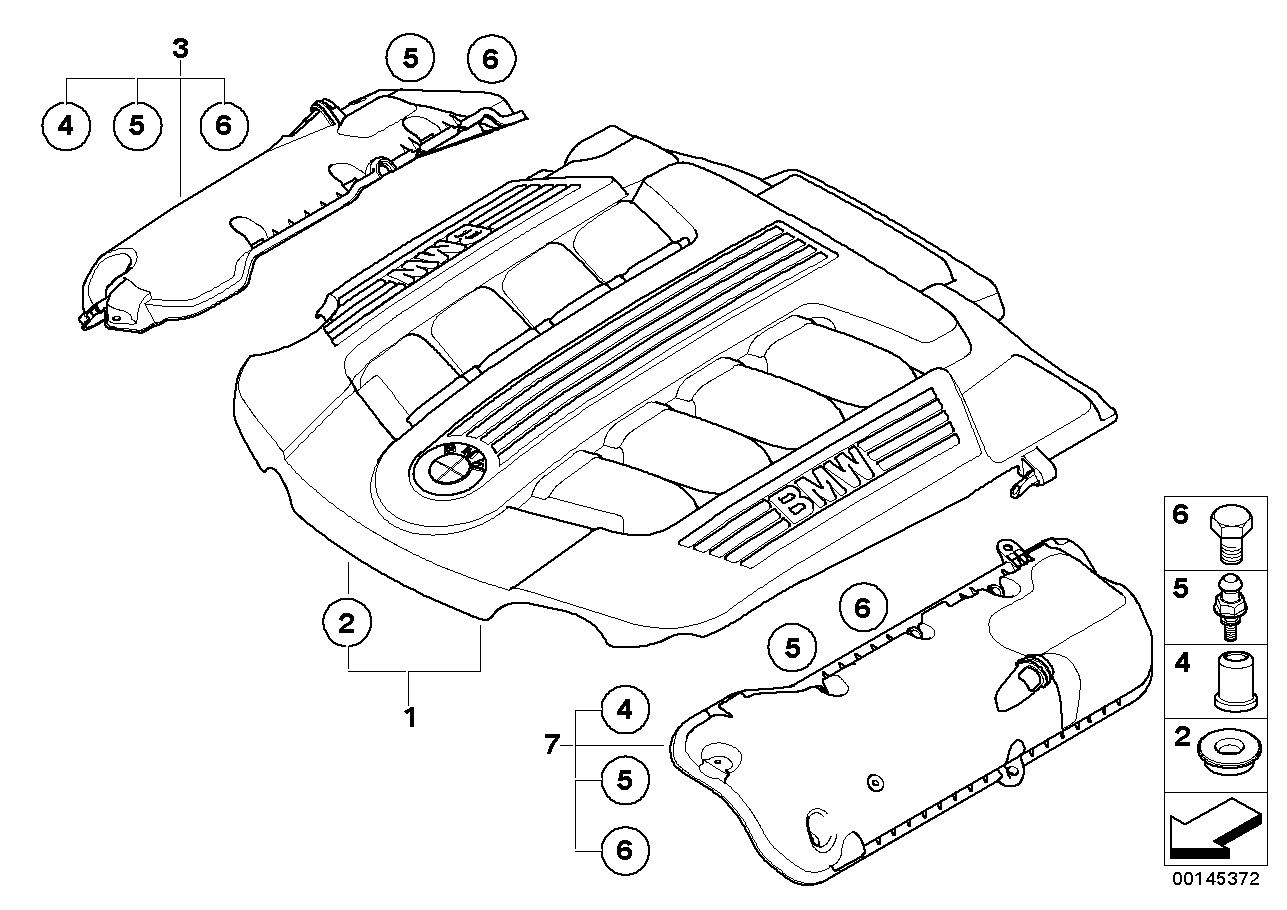 3
4
5
6
5
6
BMW
BMW
BMW
2
1
5
6
7
4
5
6
6
5
4
2
00145372