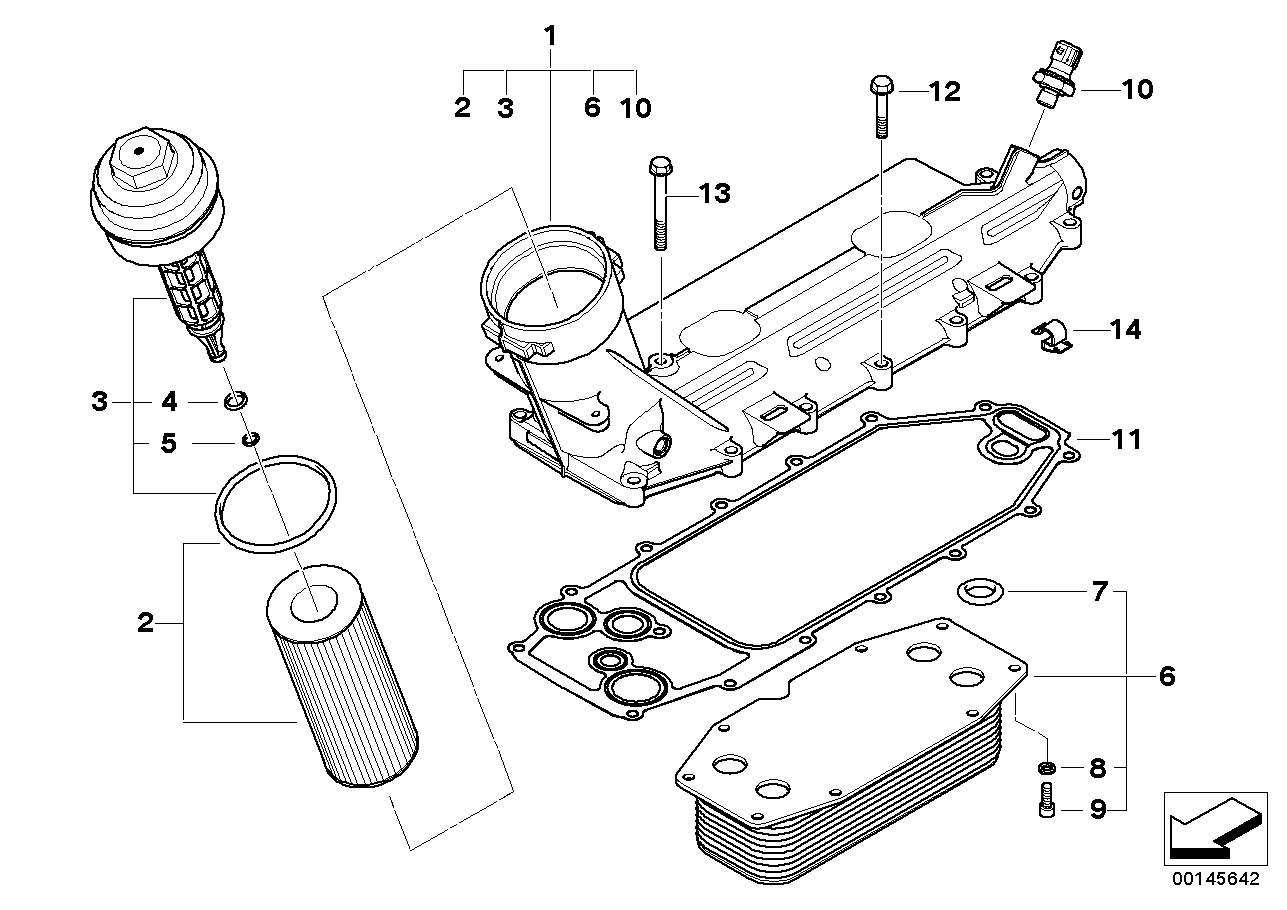 1
2 3 6 10
12
10
13
14
3
4
5
11
2
7
6
8
9
00145642