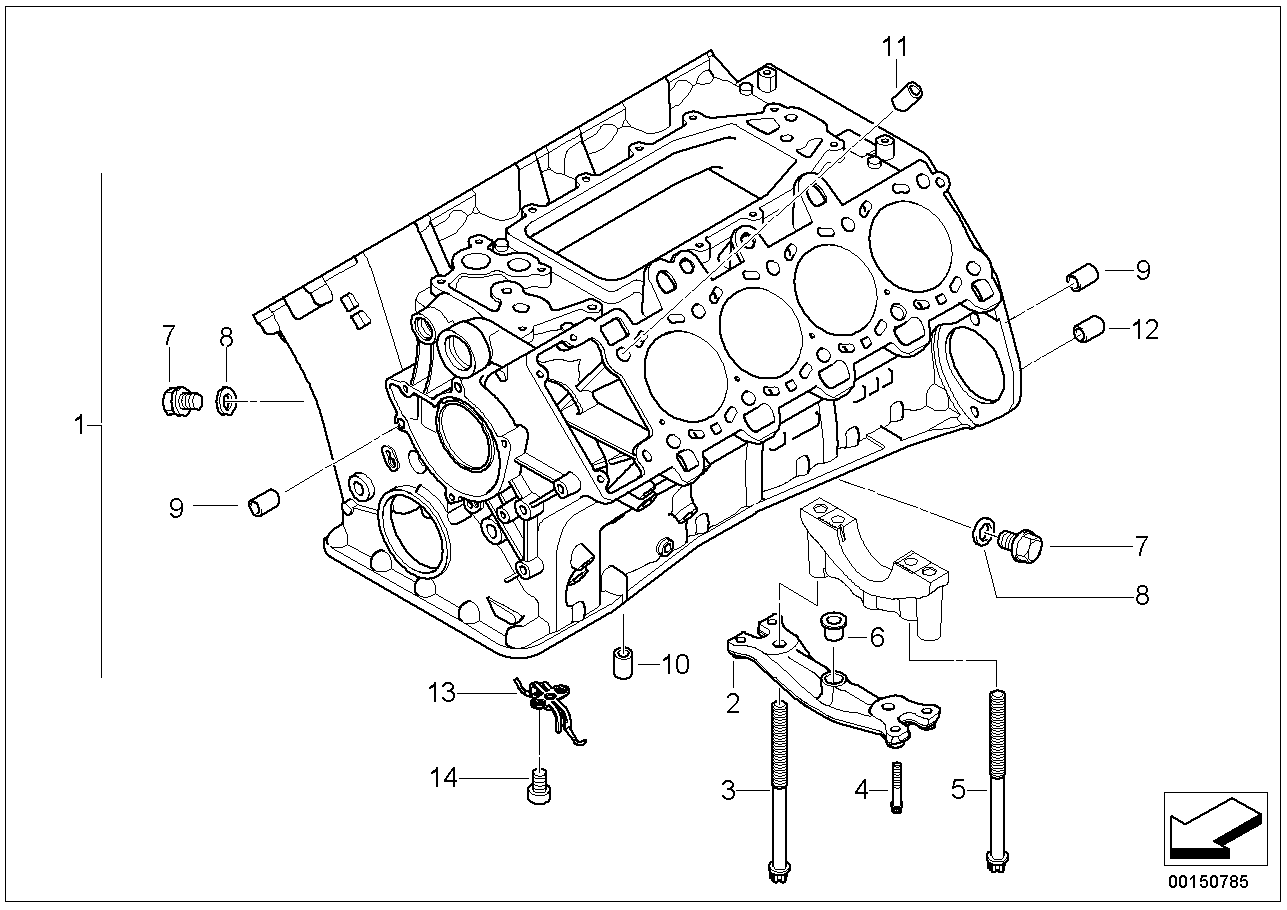 11
9
12
7
8
1
9
7
8
6
10
13
2
14
3
4
5
00150785