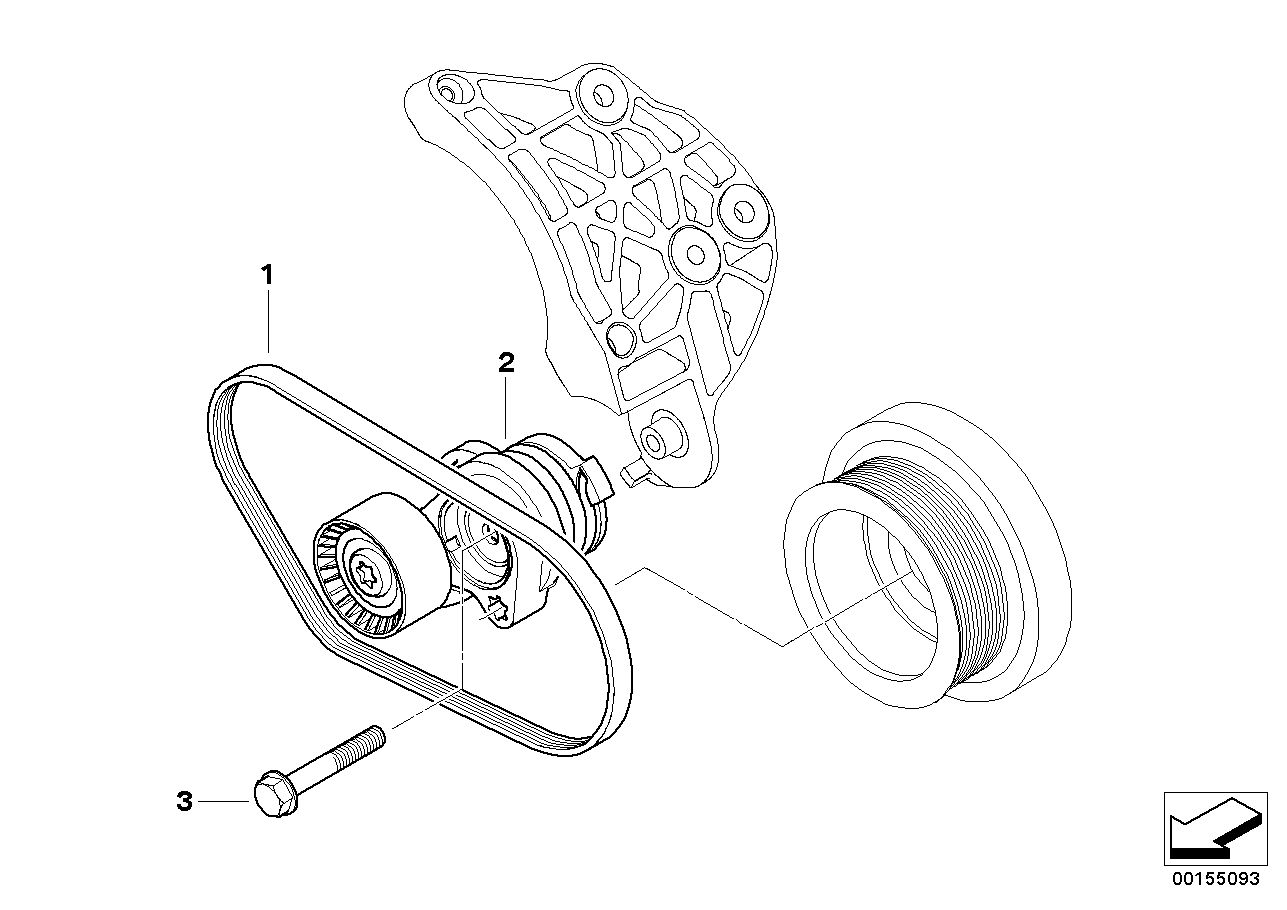 1
2
3
00155093