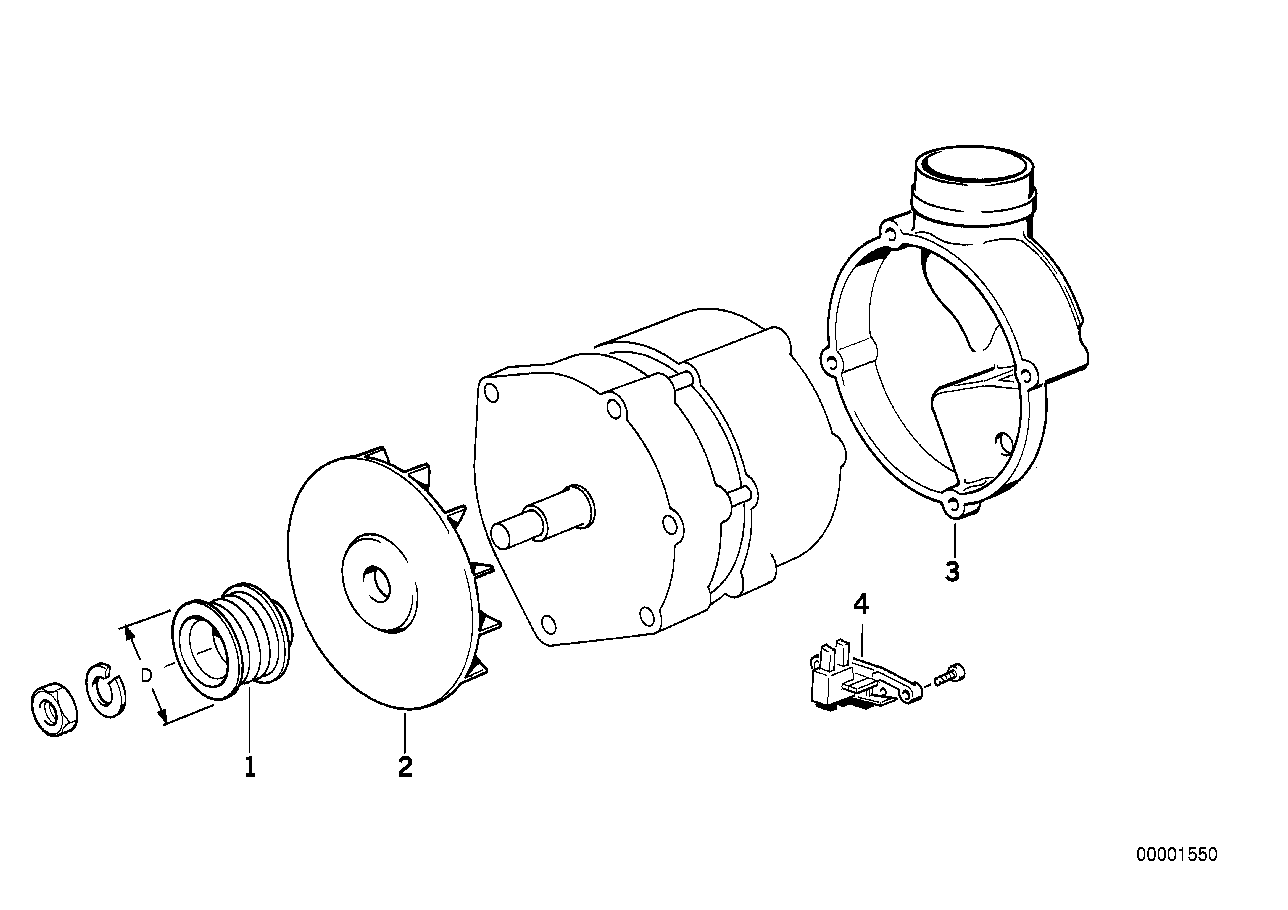 3

4

D

1

2

00001550