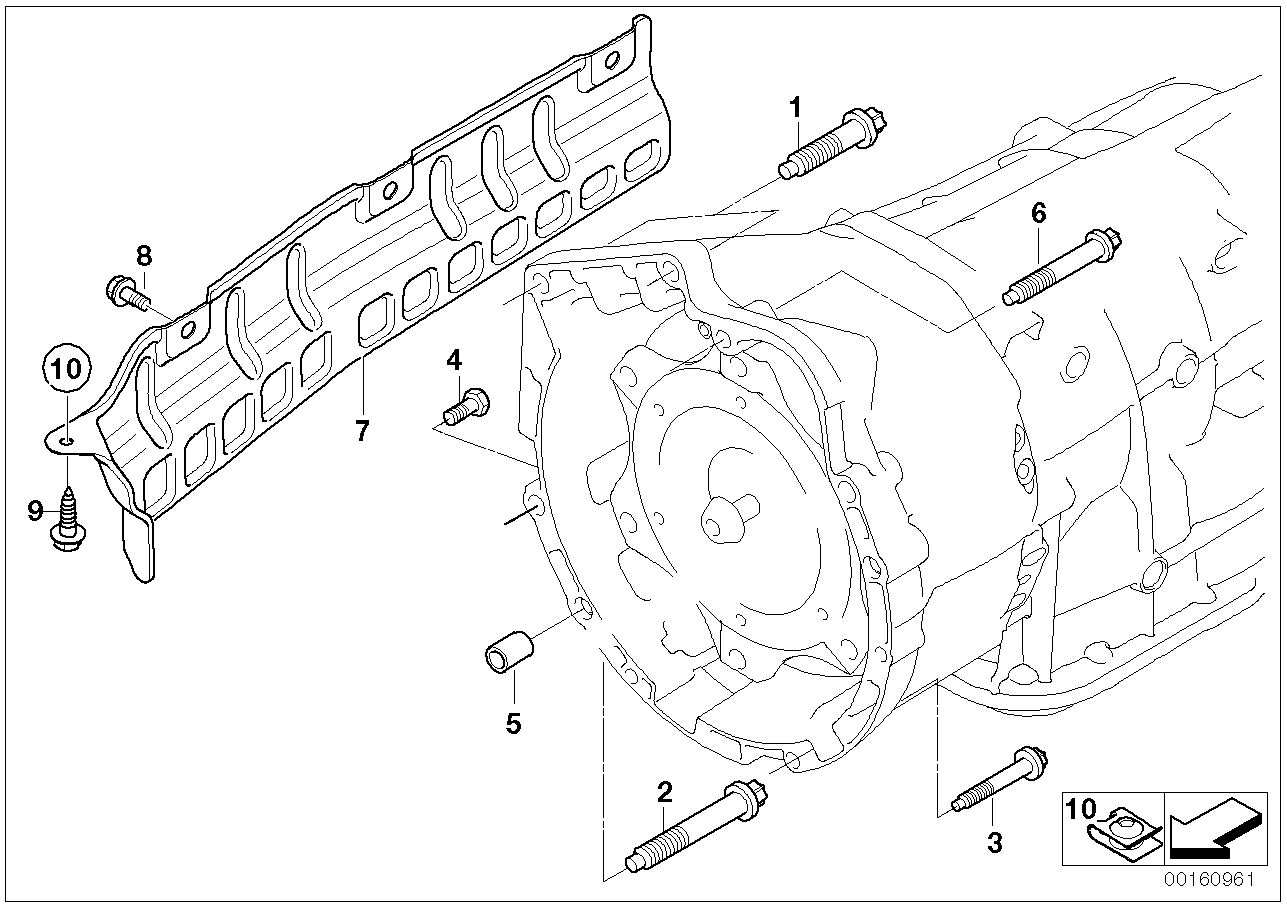 1
6
8
10
4
7
9
5
2
3
10
00160961