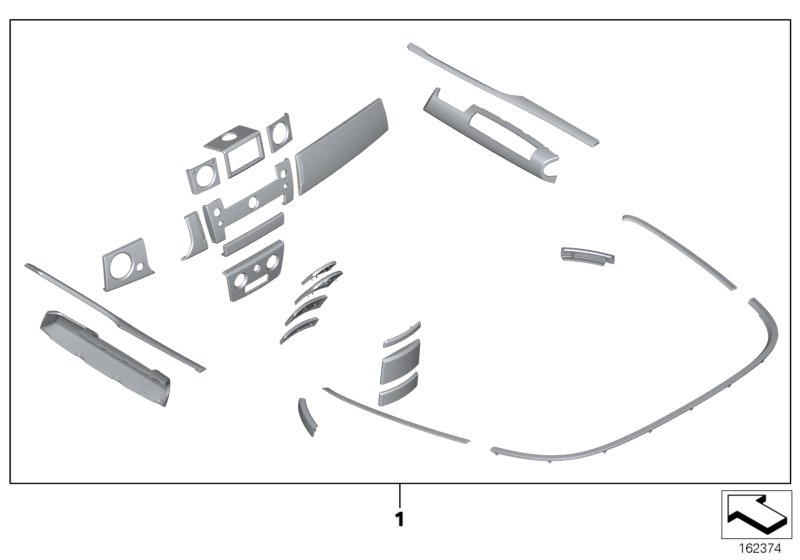 1

162374