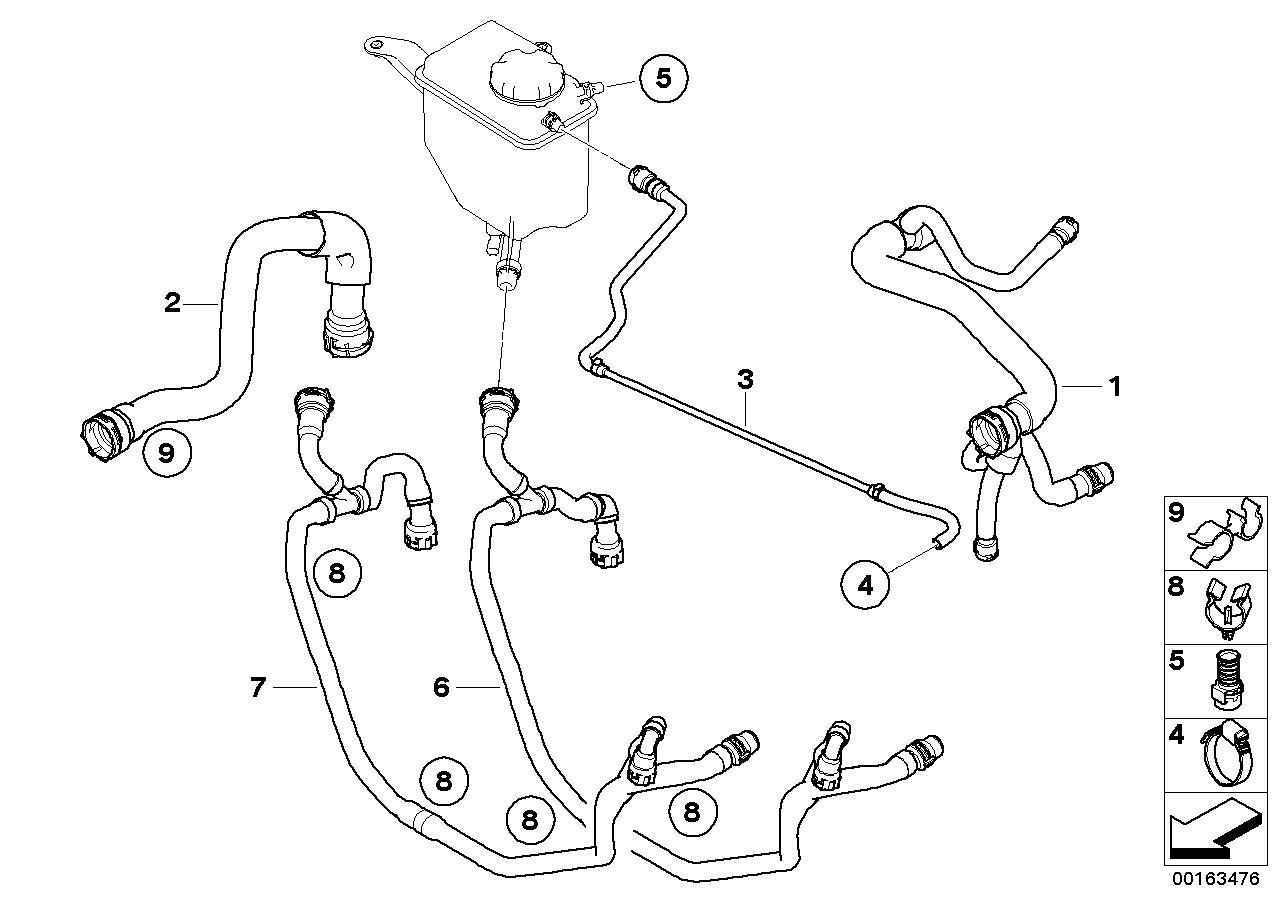 5
2
3
1
9
8
4
7
6
8
8
8
9
8
5
4
00163476