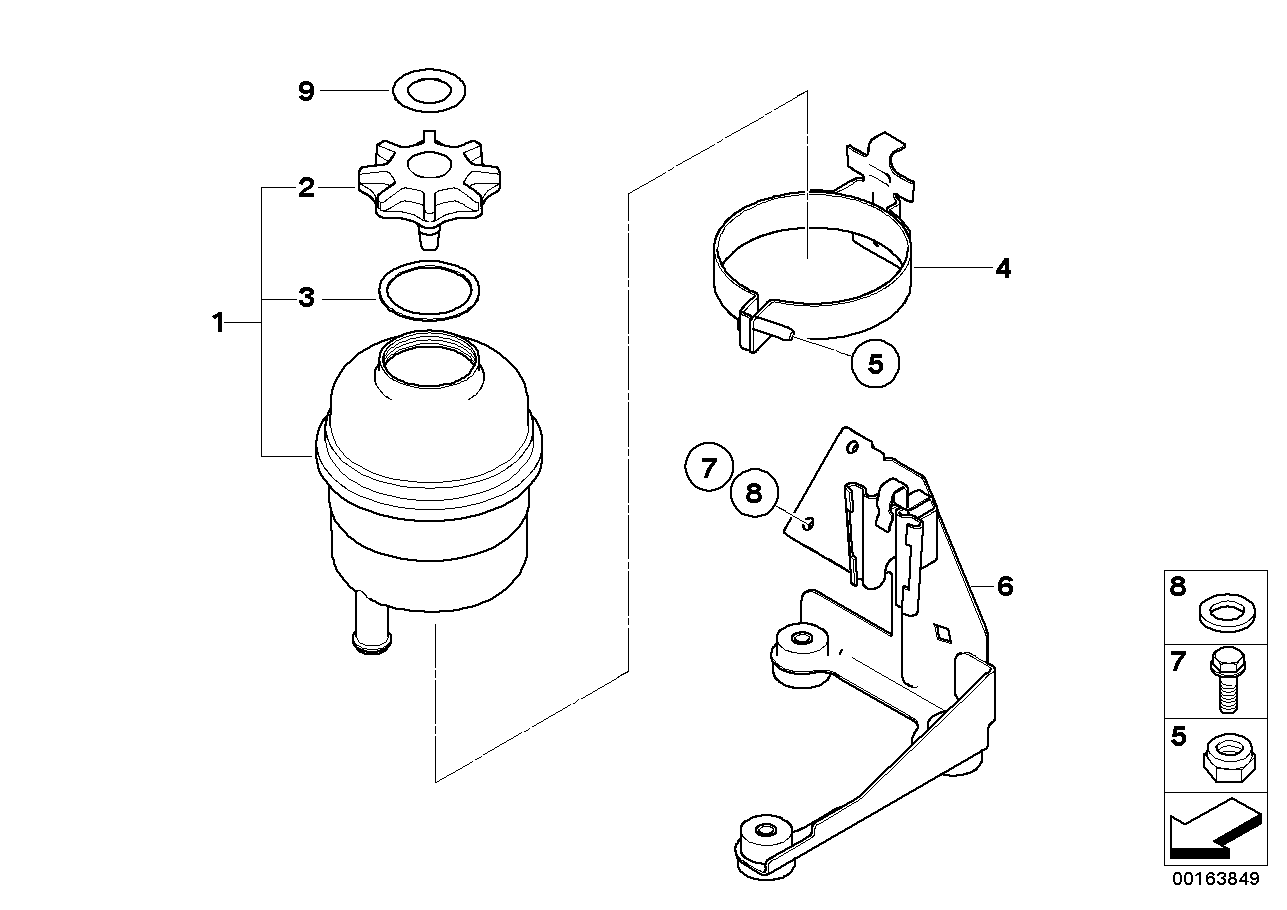 9
2
3
1
4
5
7
8
6
8
7
5
00163849