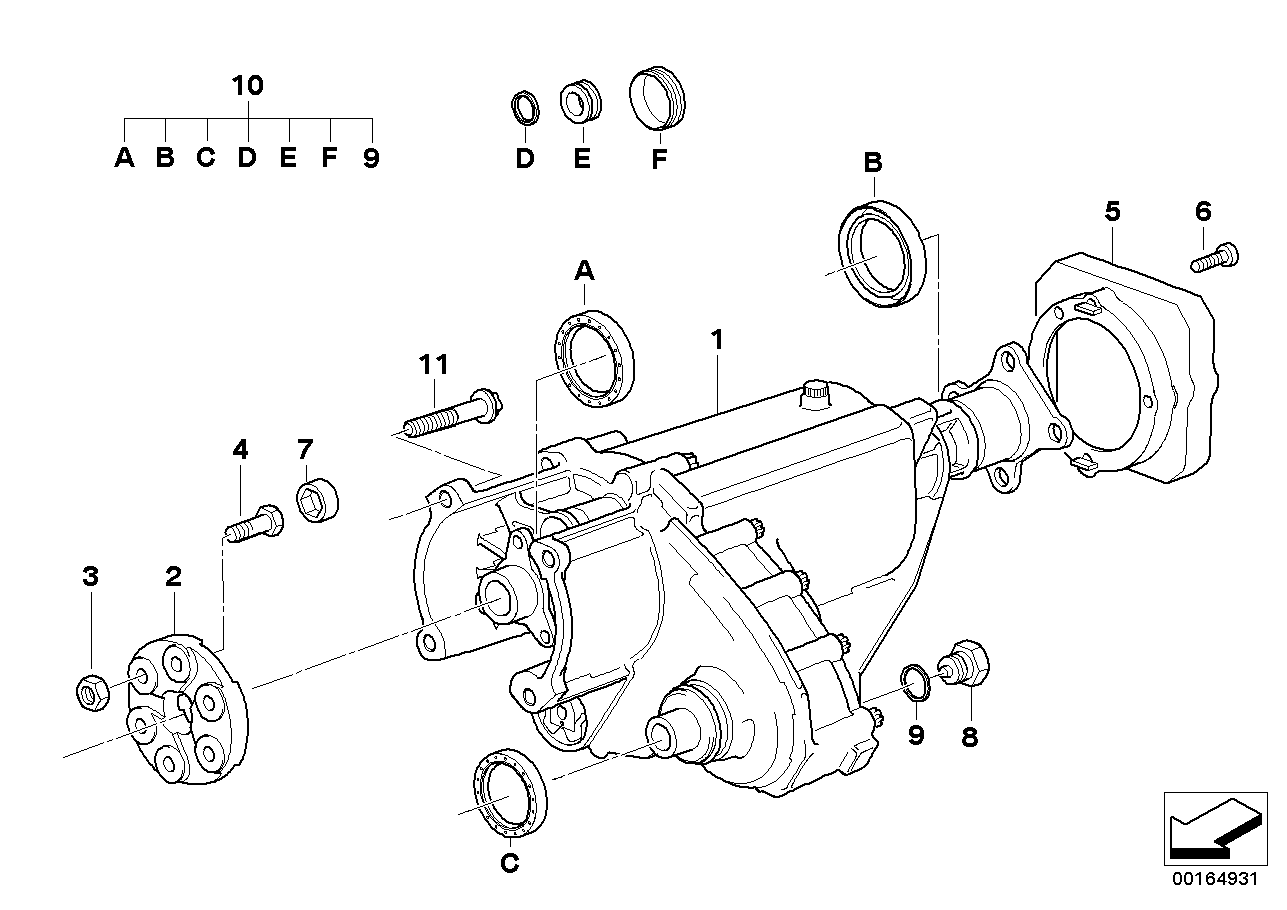 10
A B C D E F 9

D E F

B

5 6

A

1

11

4 7

3 2

9 8

C

00164931