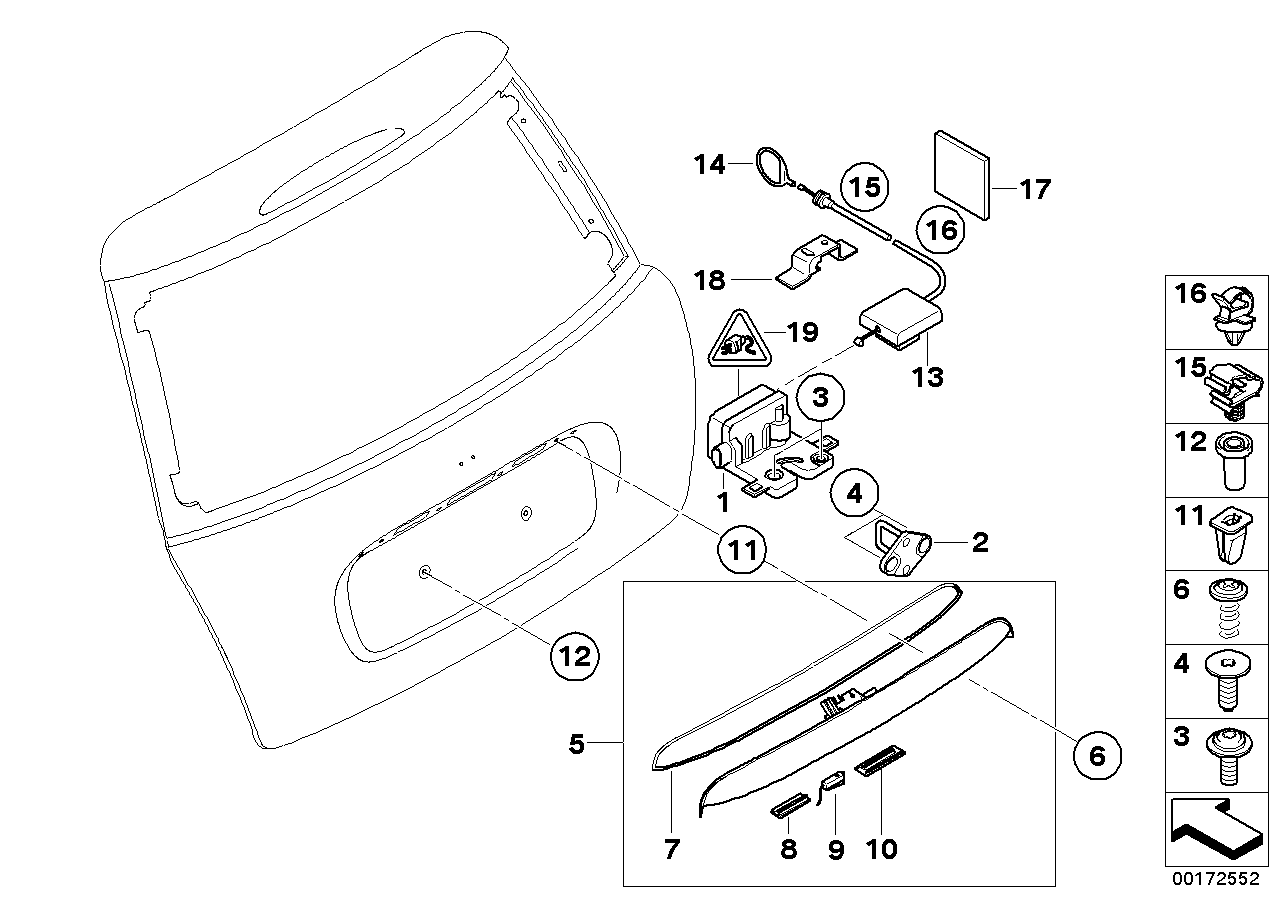 14
15
17
16
18
19
13
3
1
4
2
11
12
5
6
7
8
9
10
16
15
12
11
6
4
3
00172552