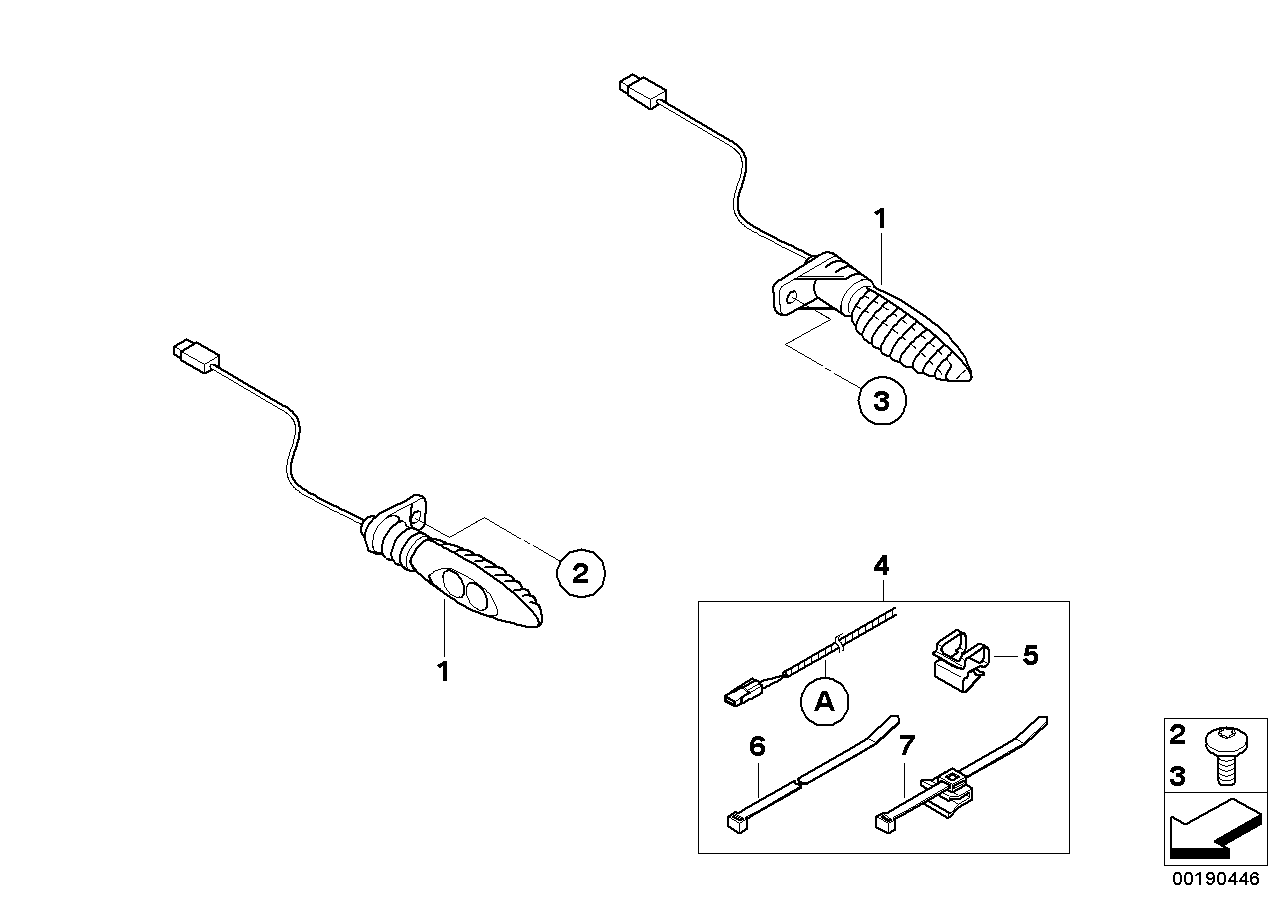 1
3
2
1
4
5
A
6
7
2
3
00190446