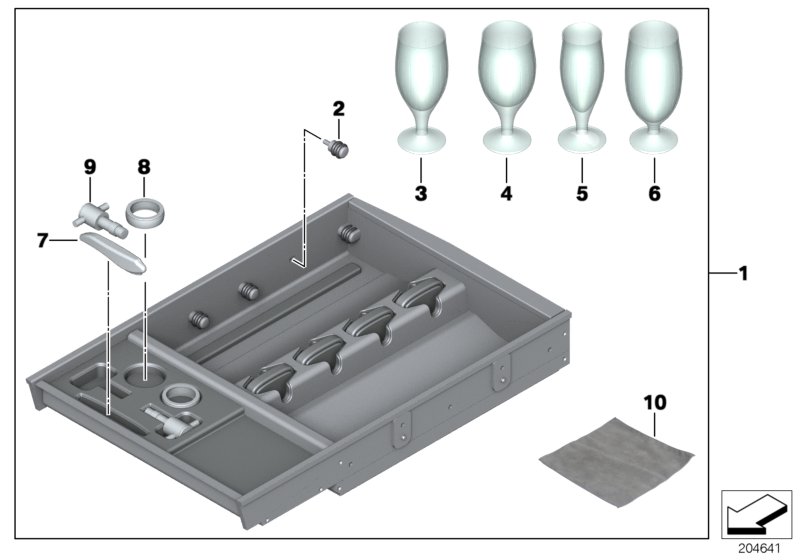 2
9
8
7
3
4
5
6
1
10
204641