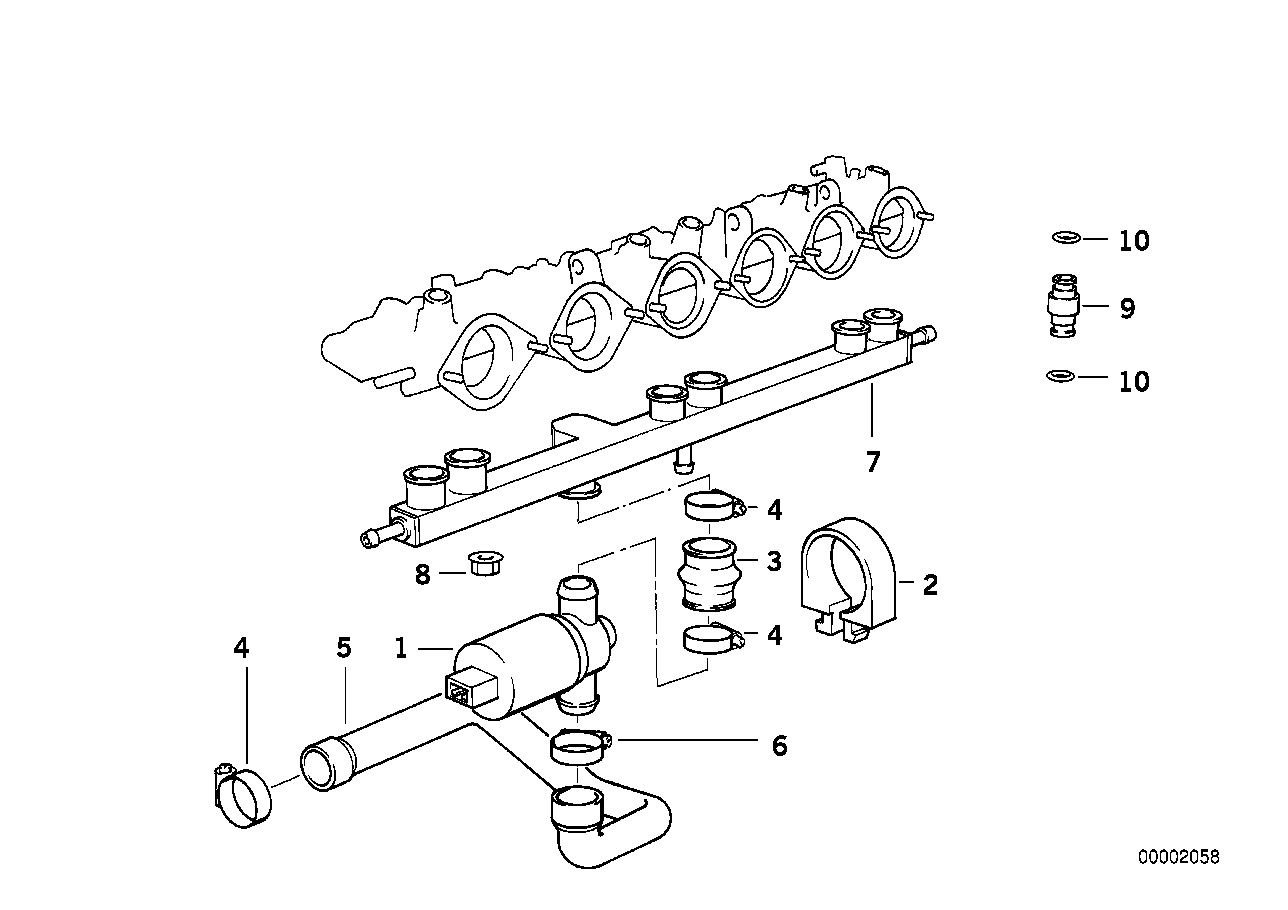 10
9
10
7
4
3
2
8
4
4
5
1
6
00002058