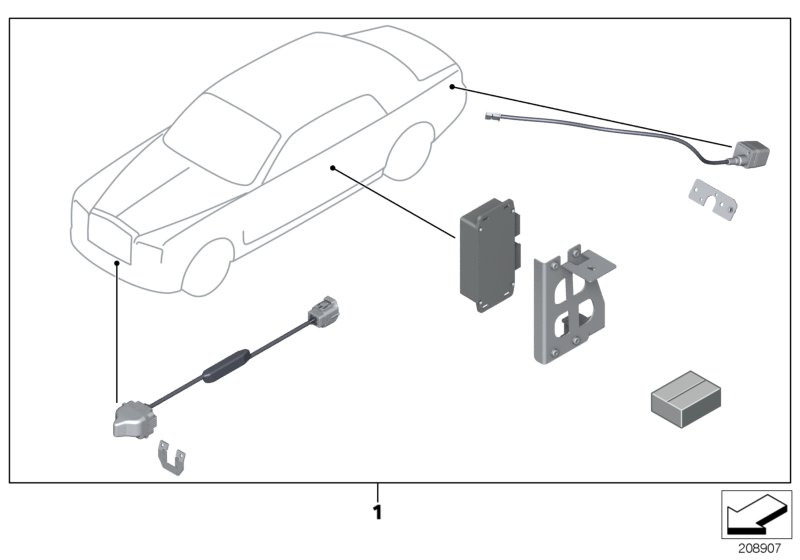 1

208907