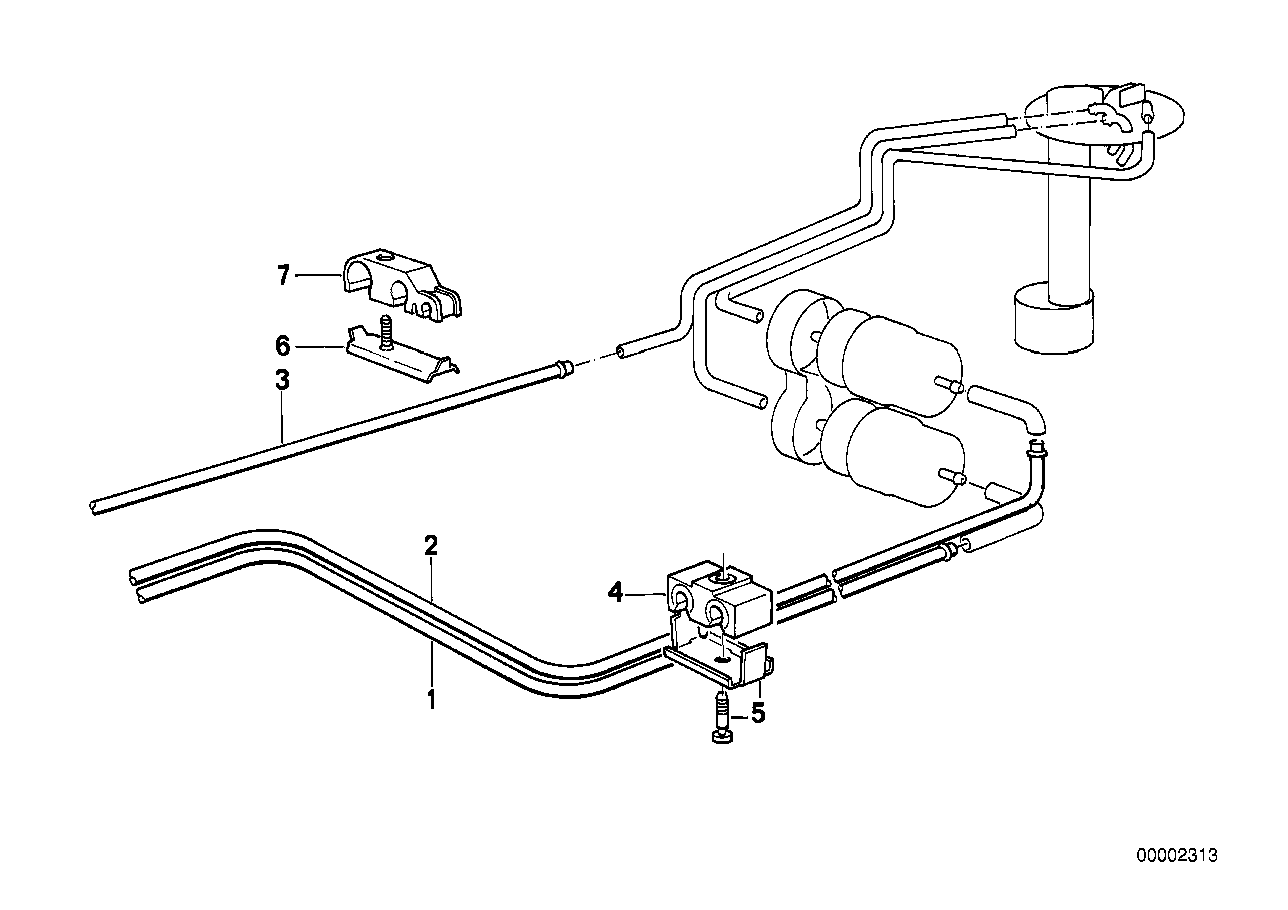 7
6
3
2
4
1
5
00002313