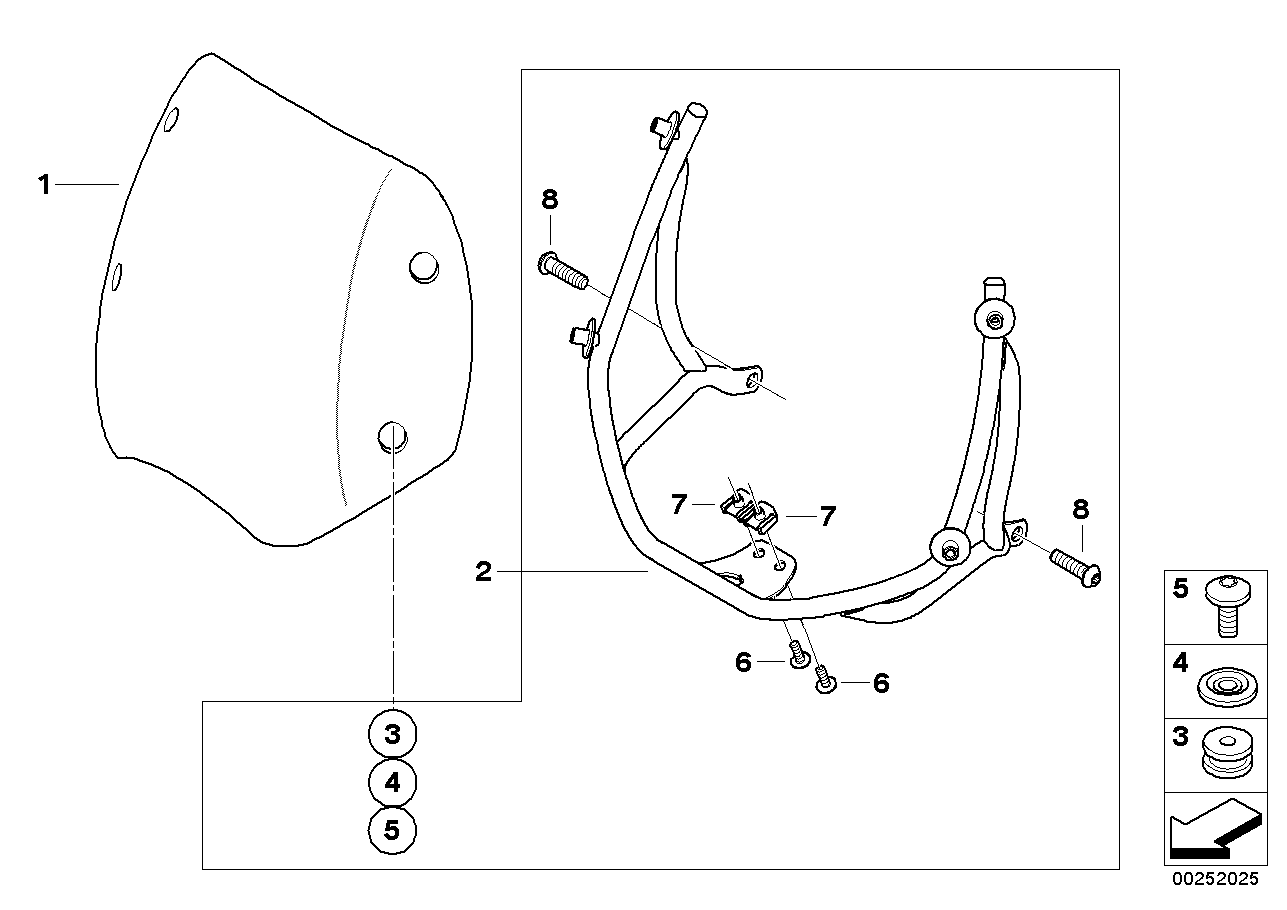 1
8
7
7
8
2
6
6
3
4
5
5
4
3
00252025