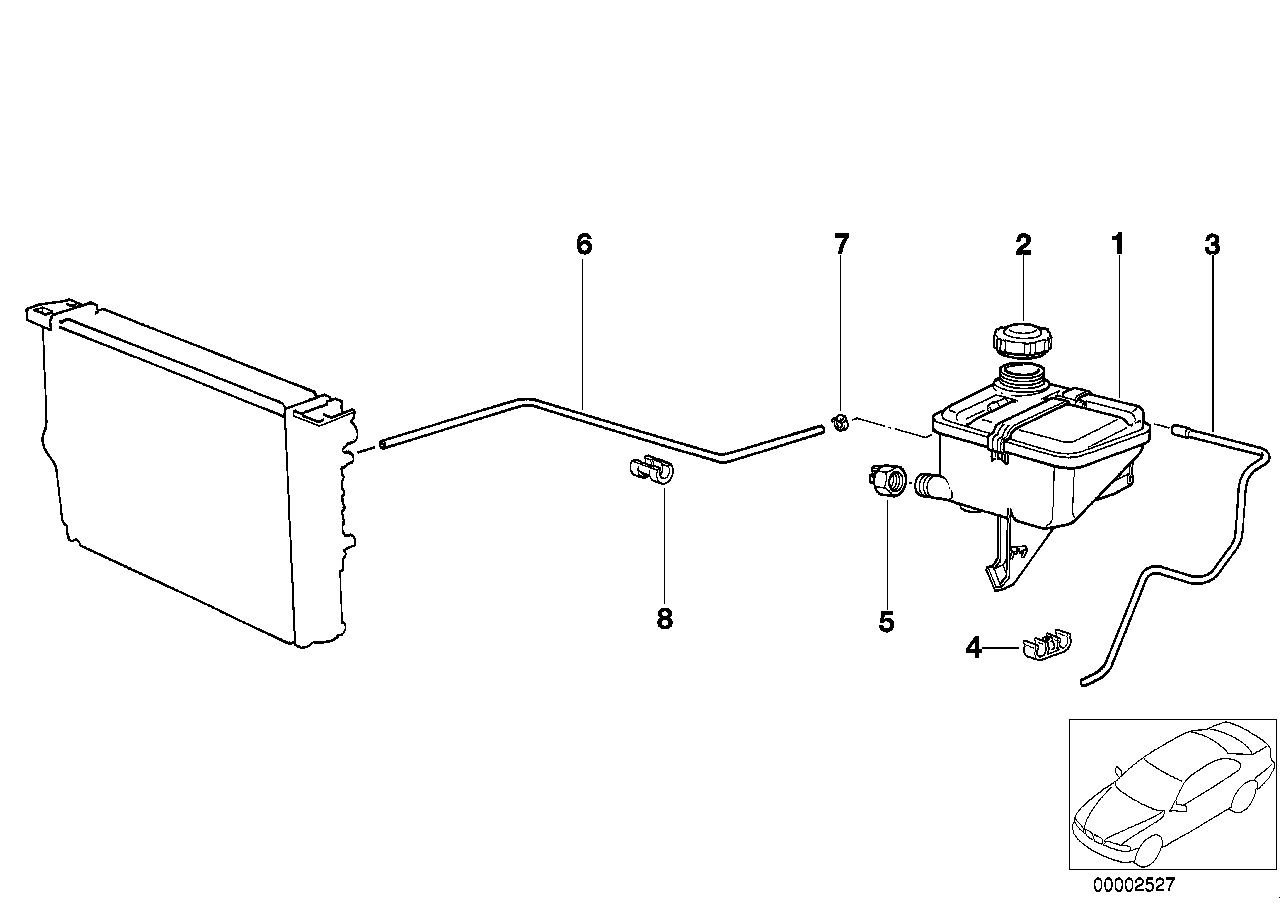 6
7
2
1
3
8
5
4
00002527