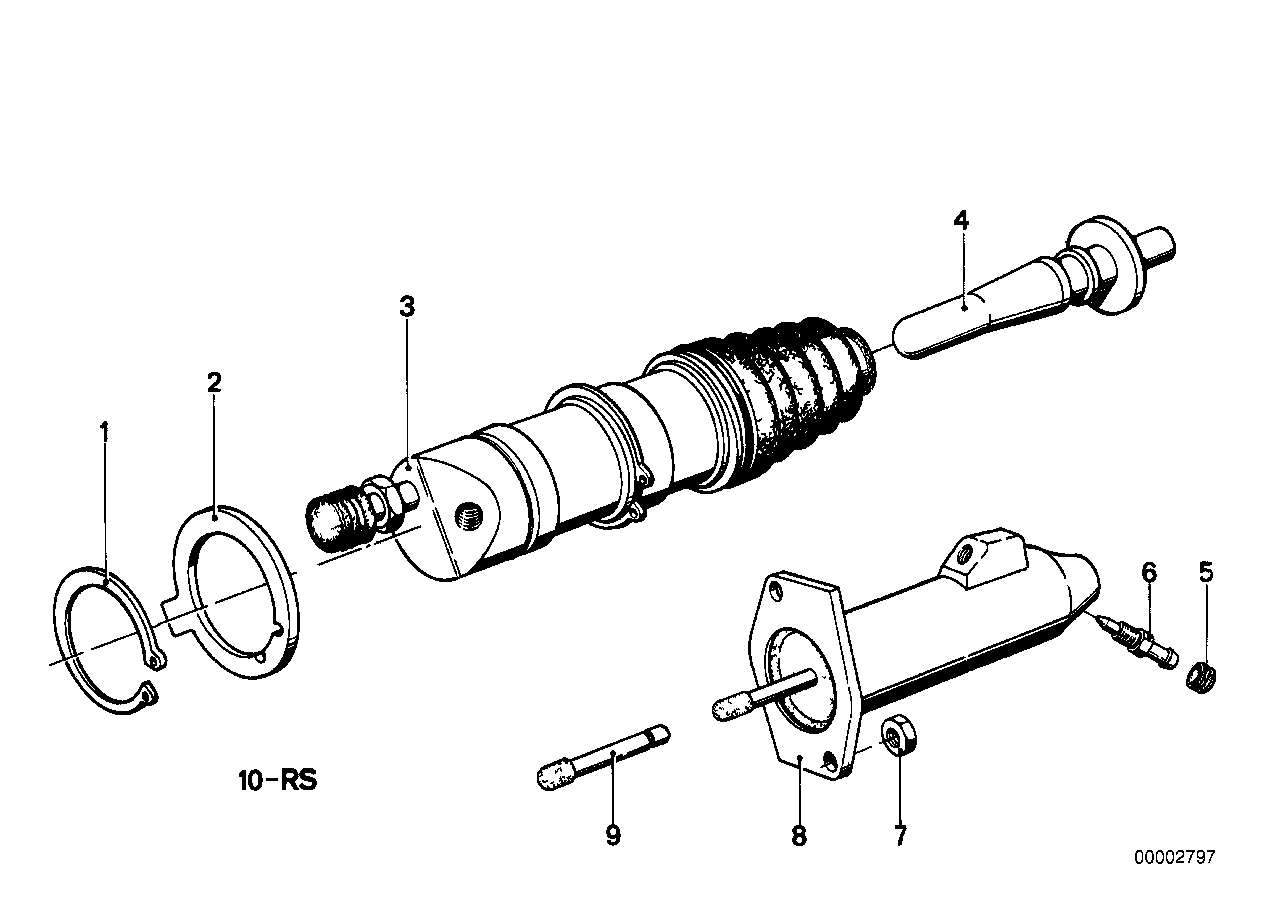 4
3
2
1
6
5
10-RS
9
8
7
00002797