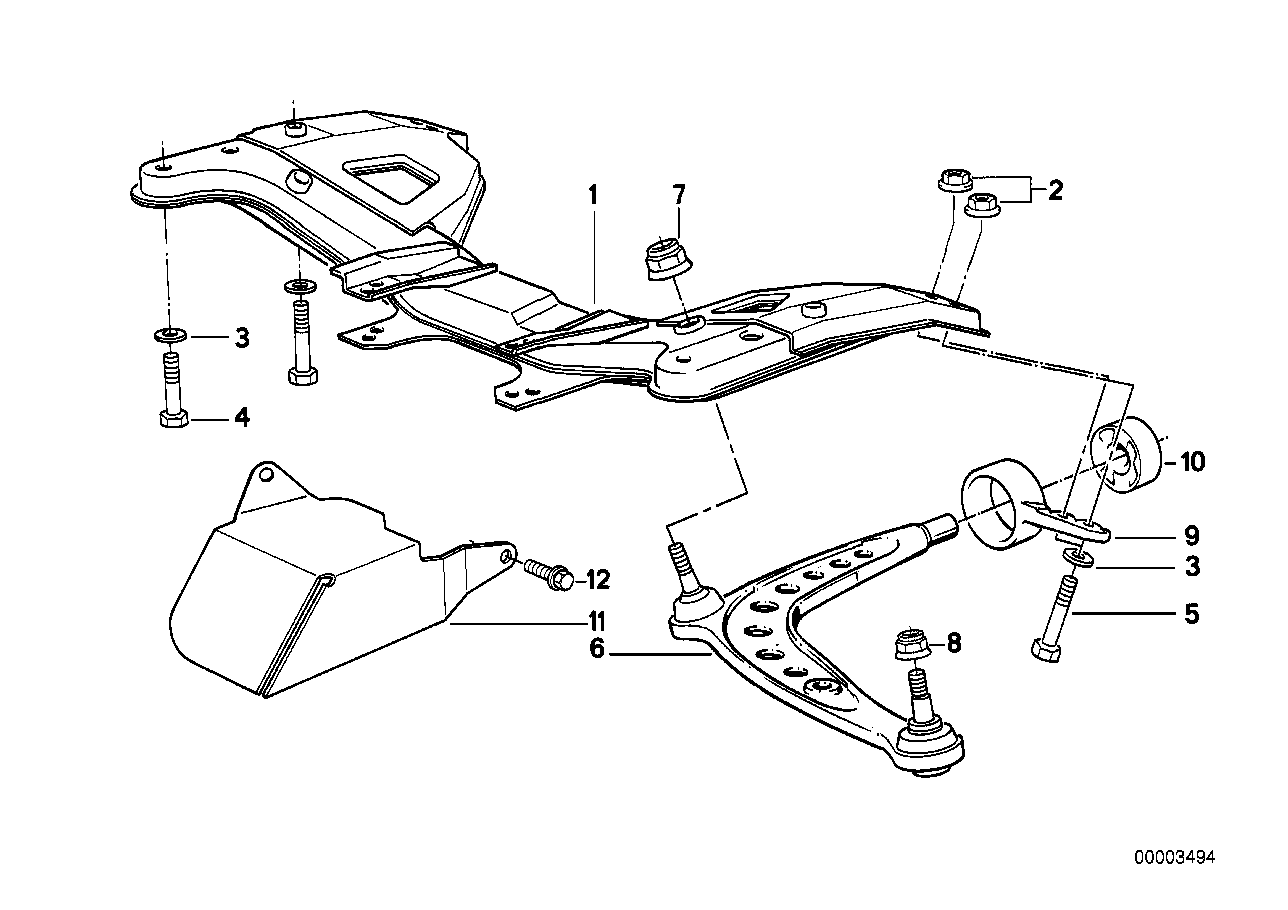 1
7
2
3
4
10
9
3
5
12
11
6
8
00003494