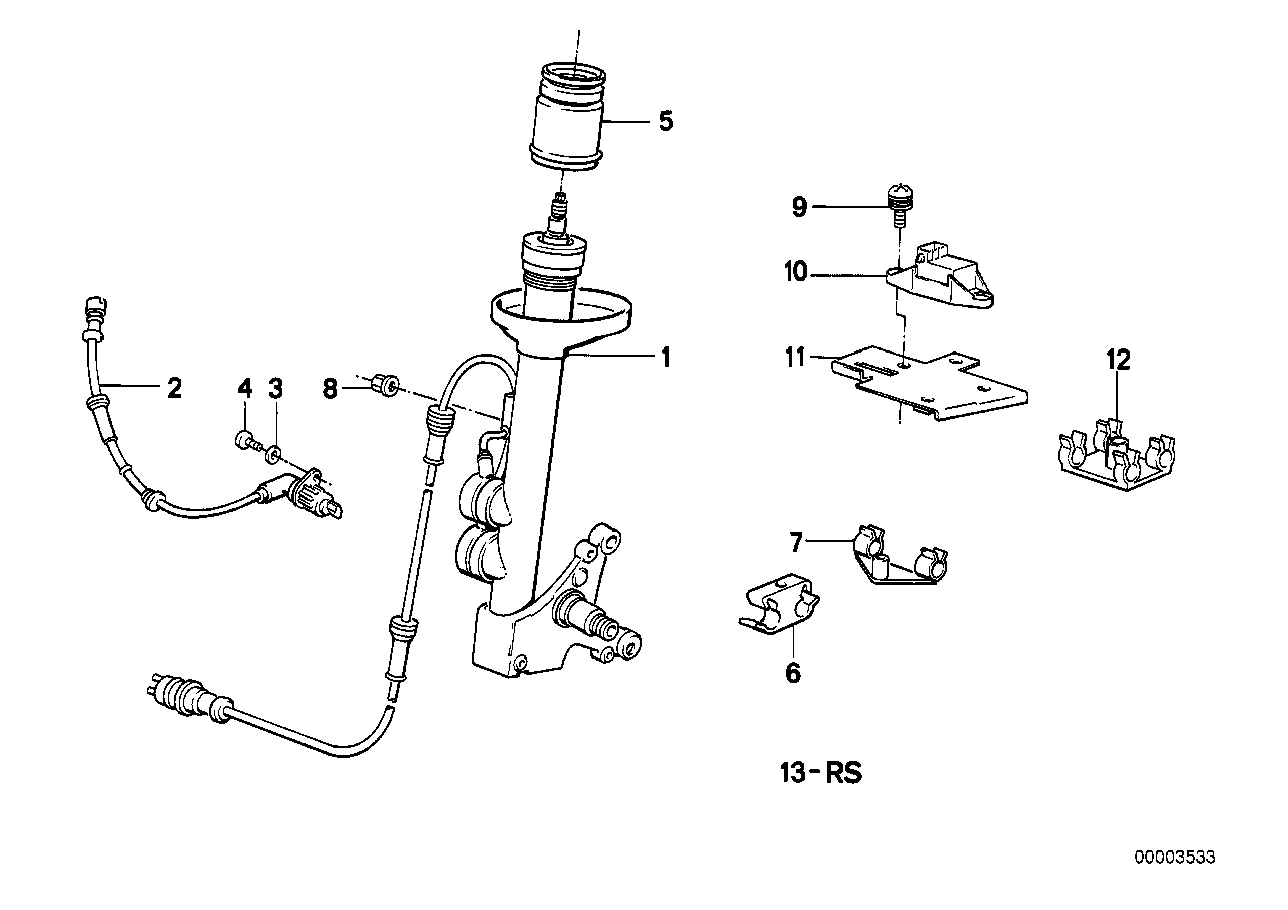 5
9
10
1
11
12
2
4
3
8
7
6
13-RS
00003533