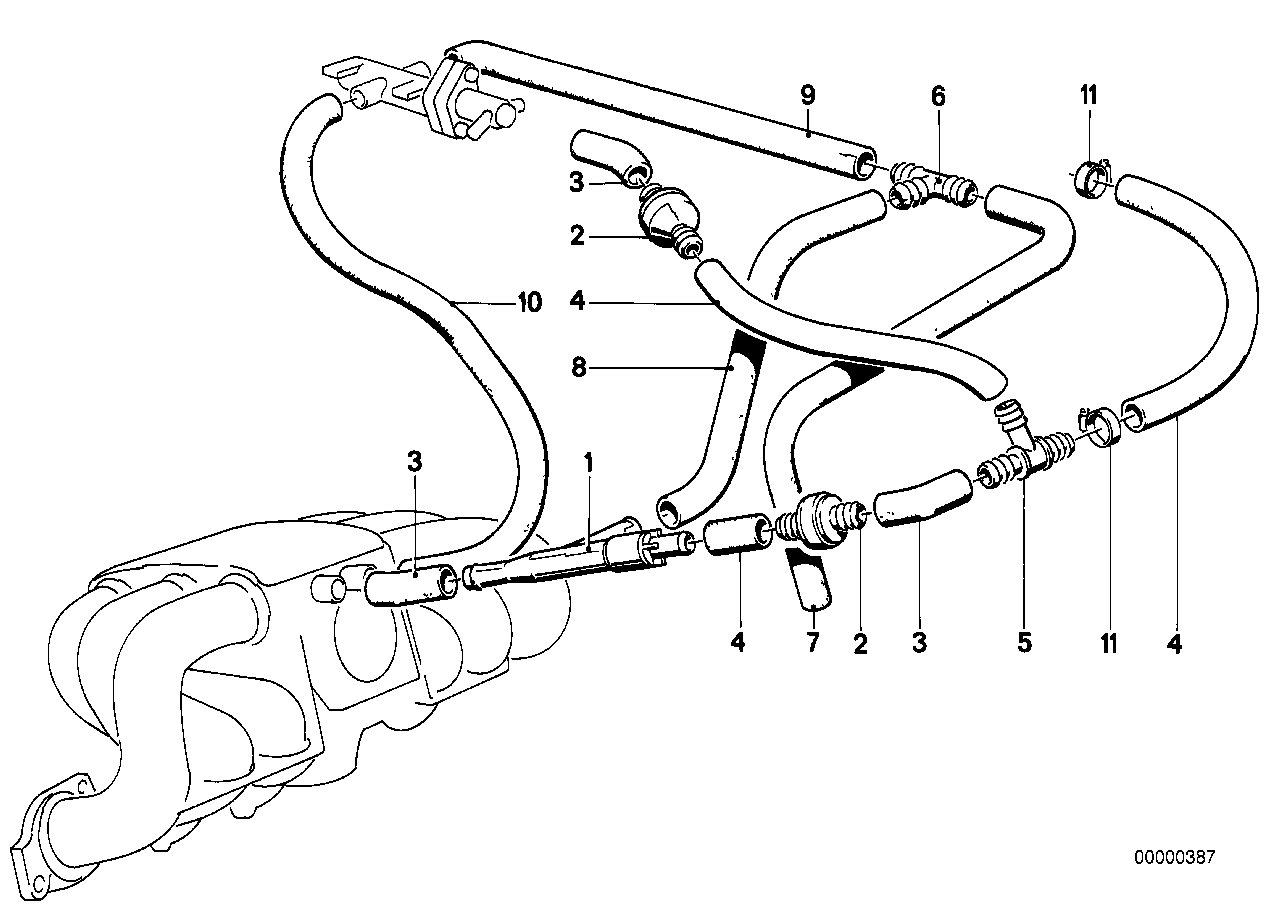 9
6
11
3
2
10
4
8
3
1
4
7
2
3
5
11
4
00000387