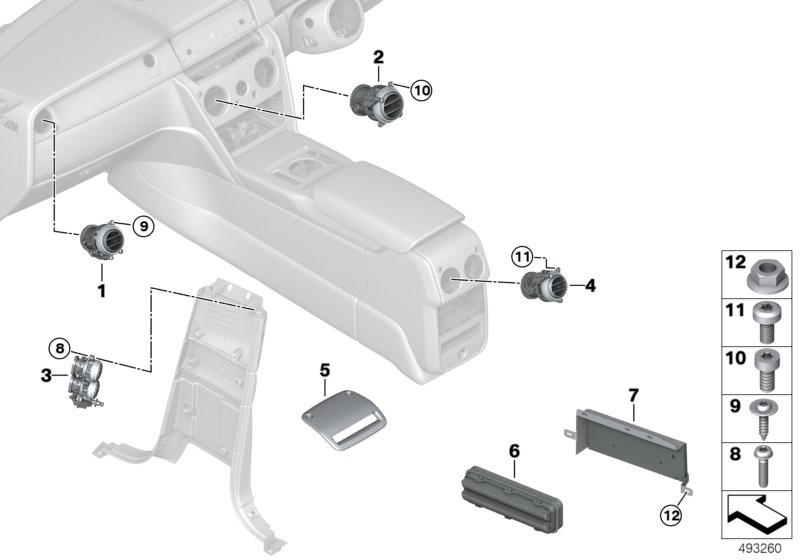 2
10
9
1
11
4
8
3
5
7
6
12
12
11
10
9
8
493260