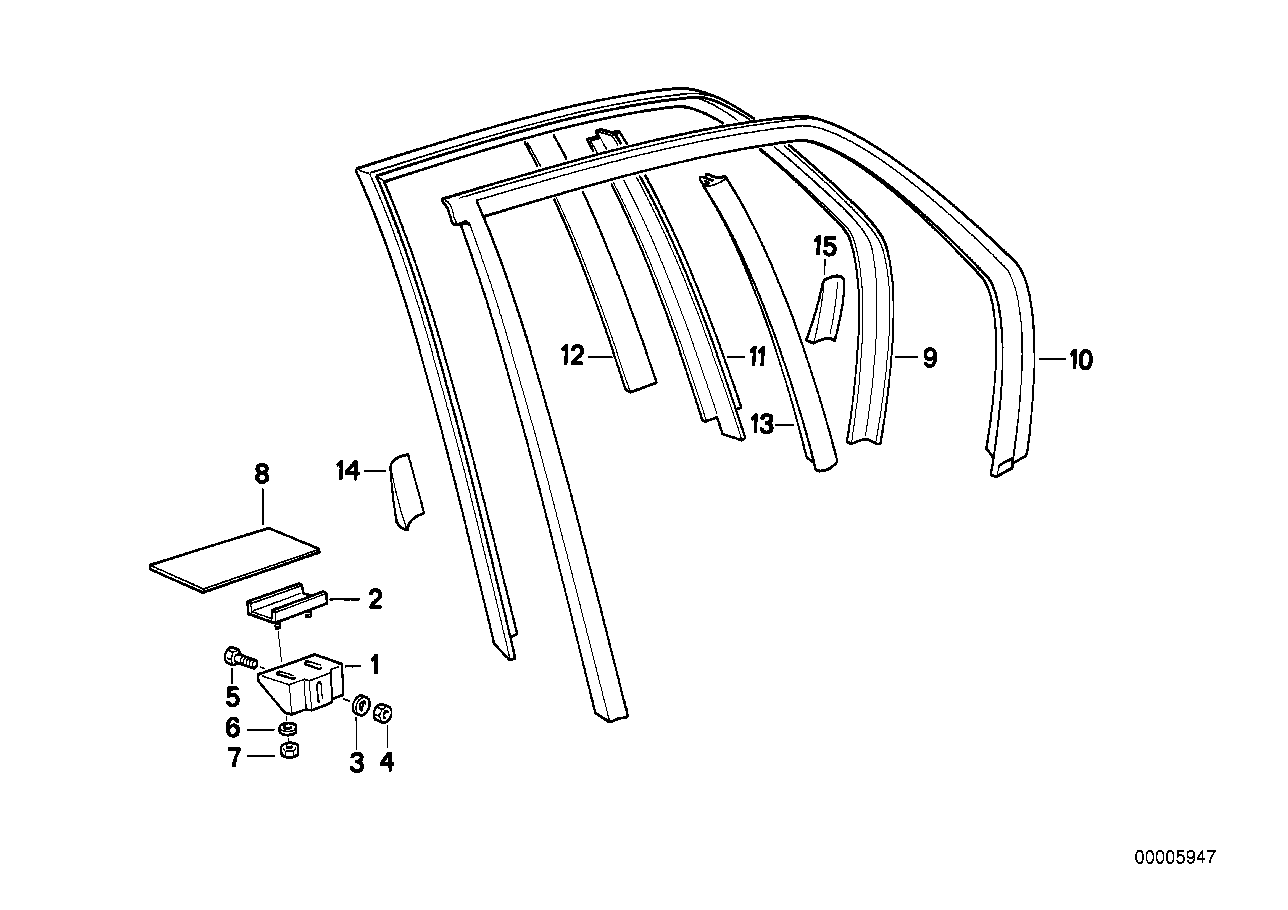 15
12
11
9
10
13
14
8
2
1
5
6
7
3
4
00005947