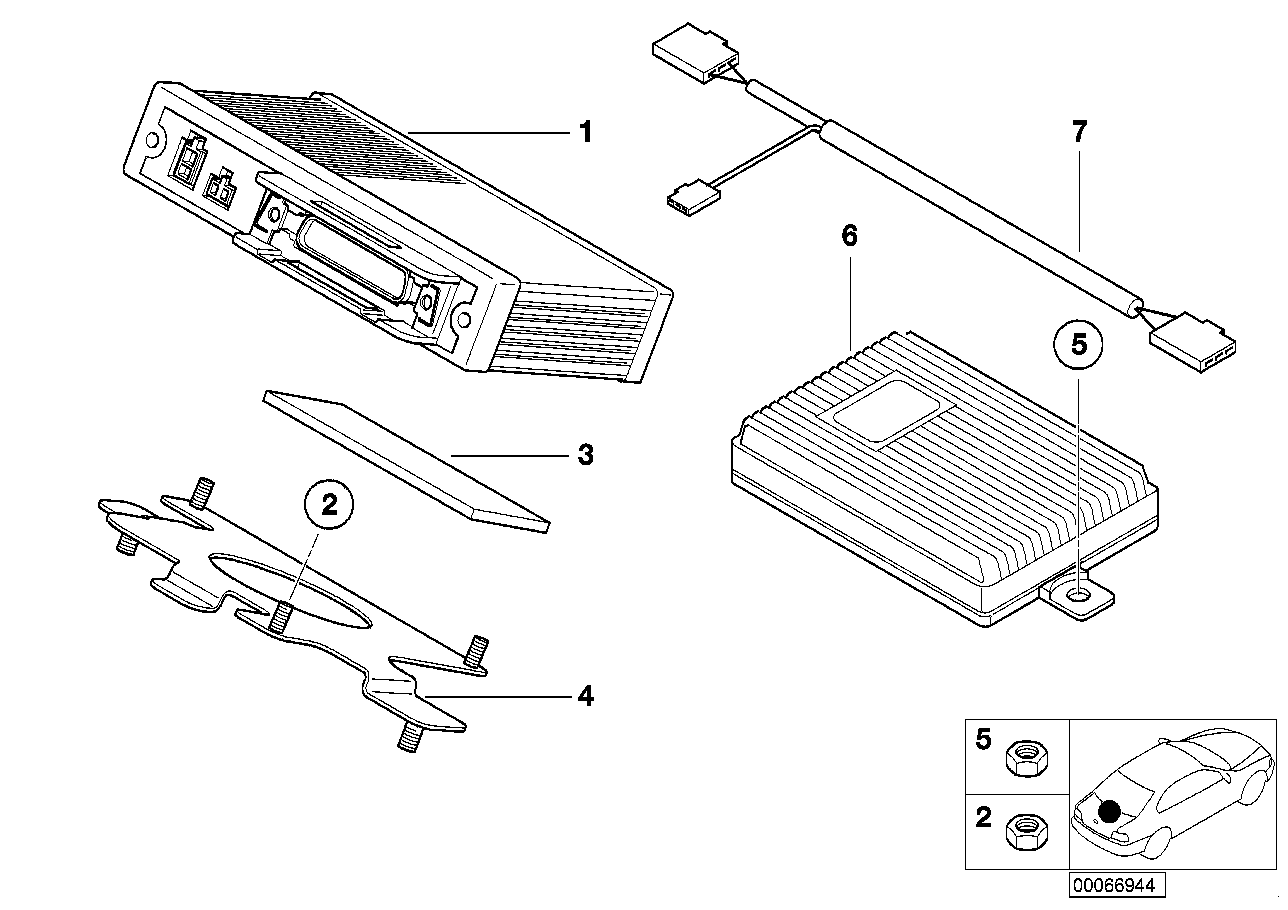 1
7
6
5
3
2
4
5
2
00066944