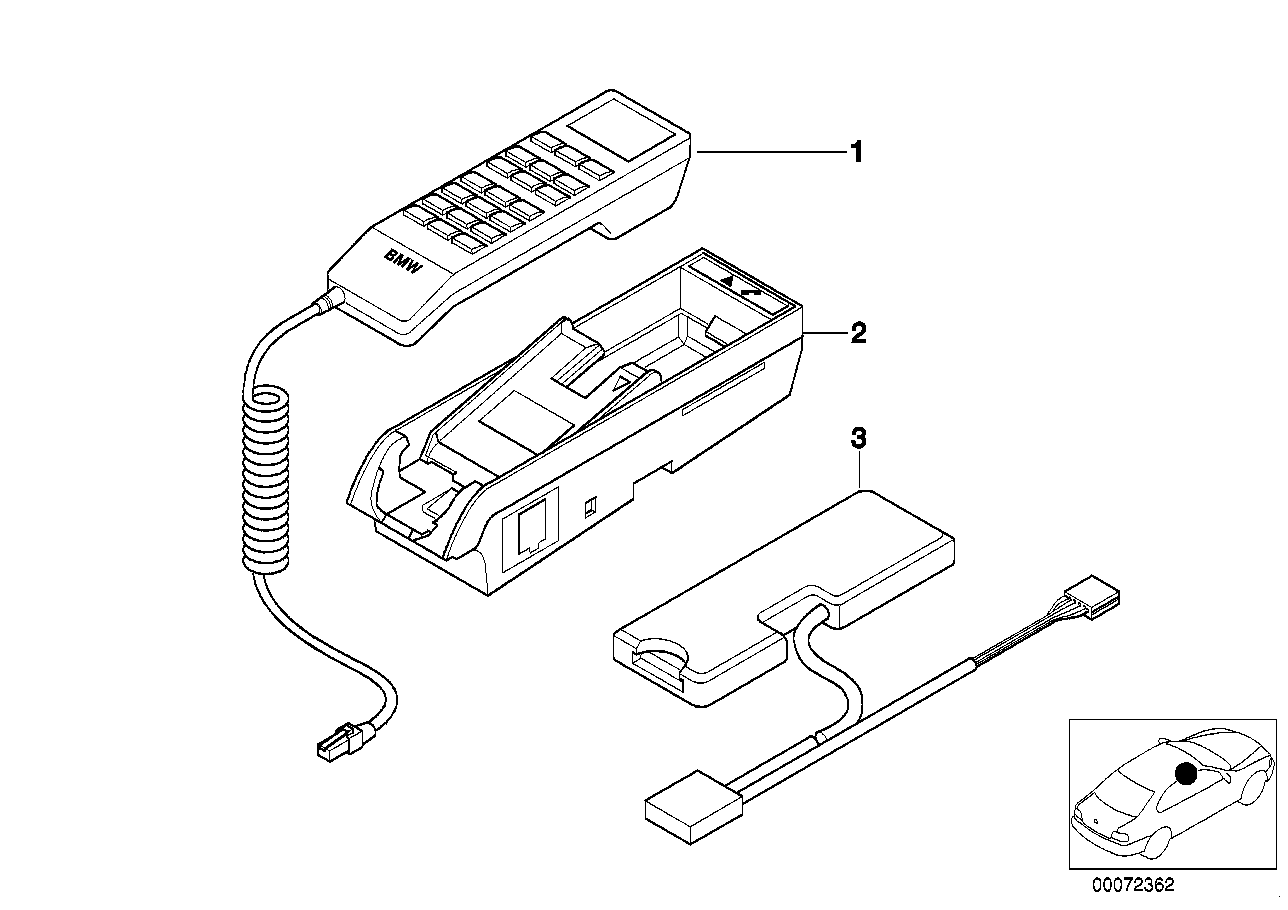 BMW

1

2

3

00072362