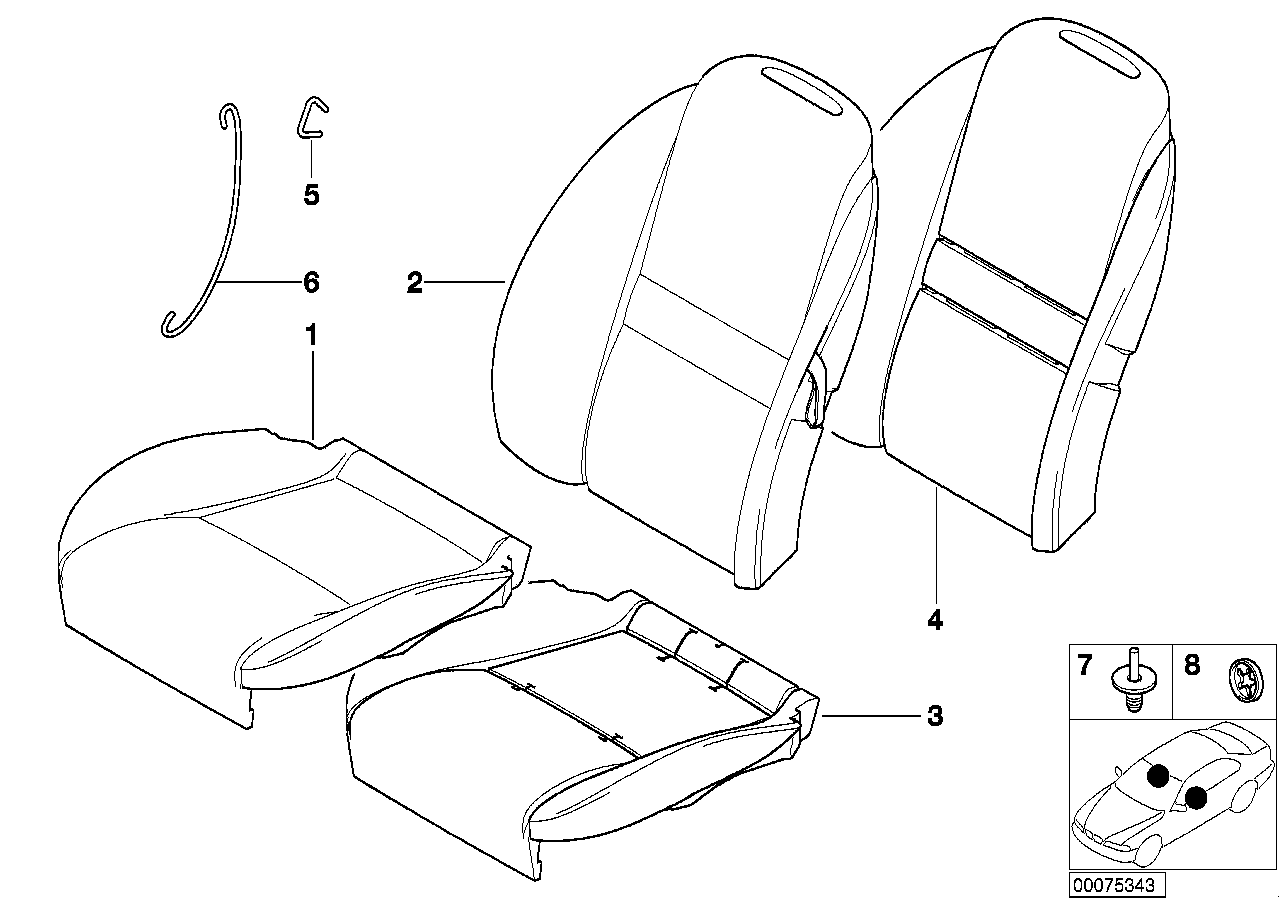 5
6
1
2
4
3
7
8
00075343