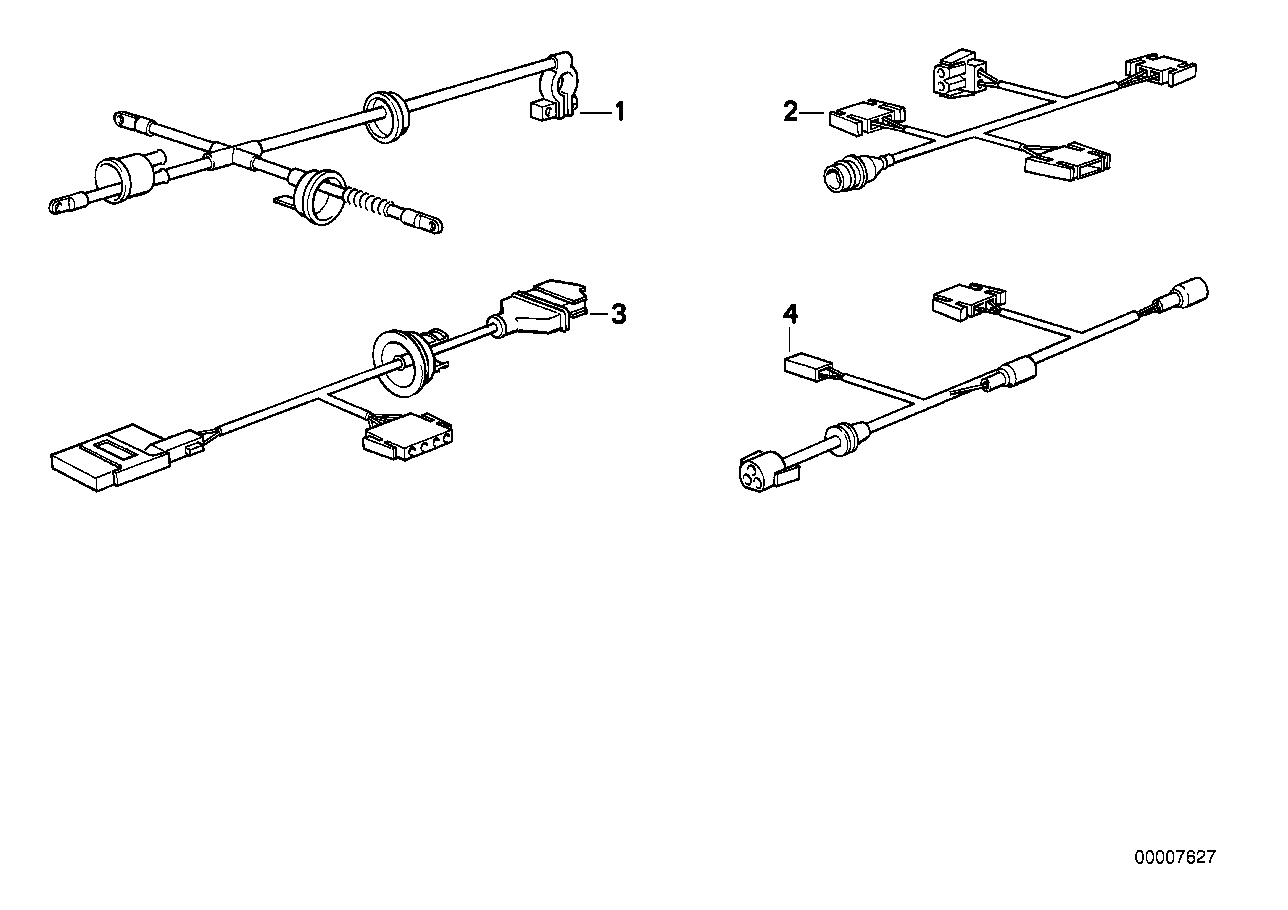 1

2

3

4

00007627