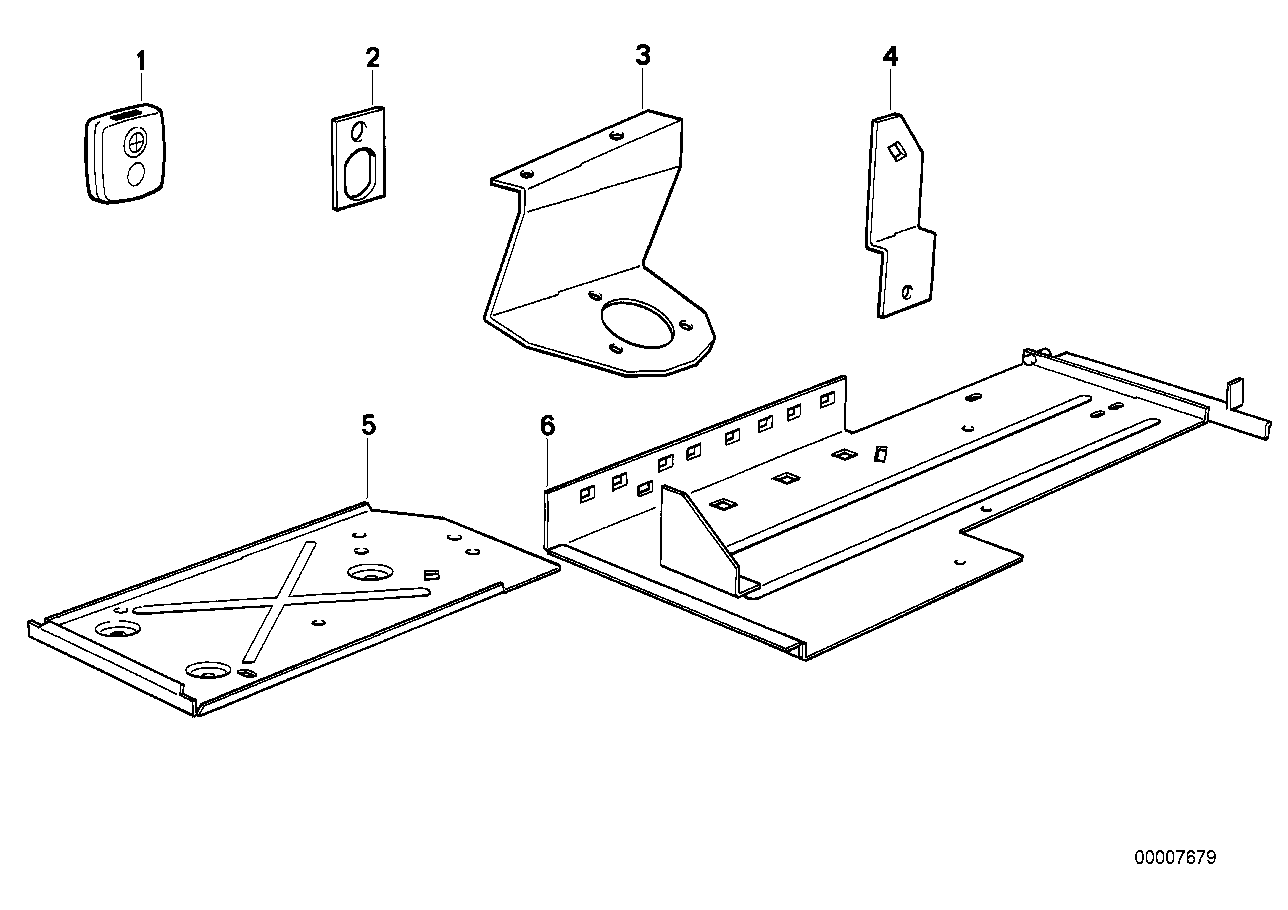 1
2
3
4
5
6
00007679