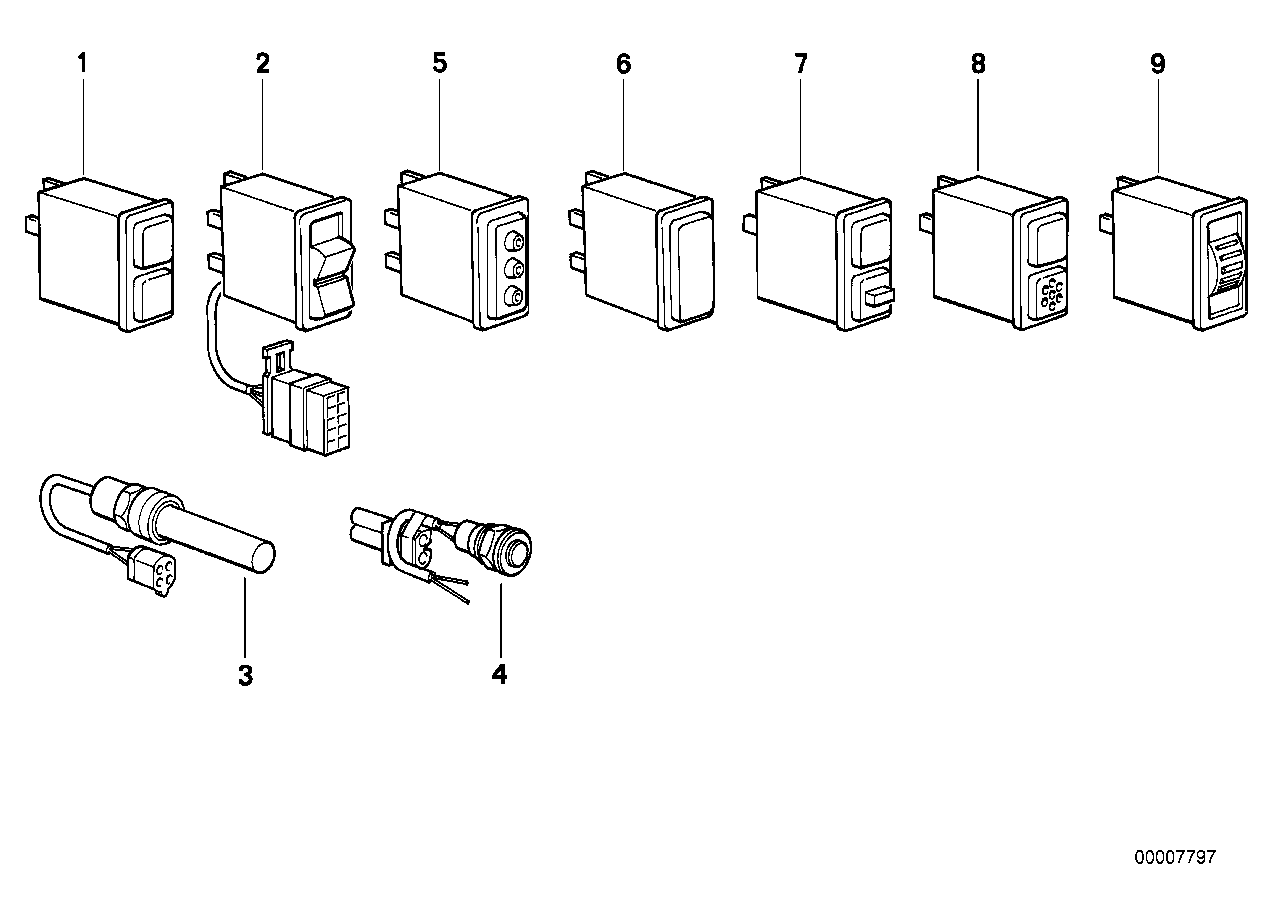 1
2
5
6
7
8
9
3
4
00007797