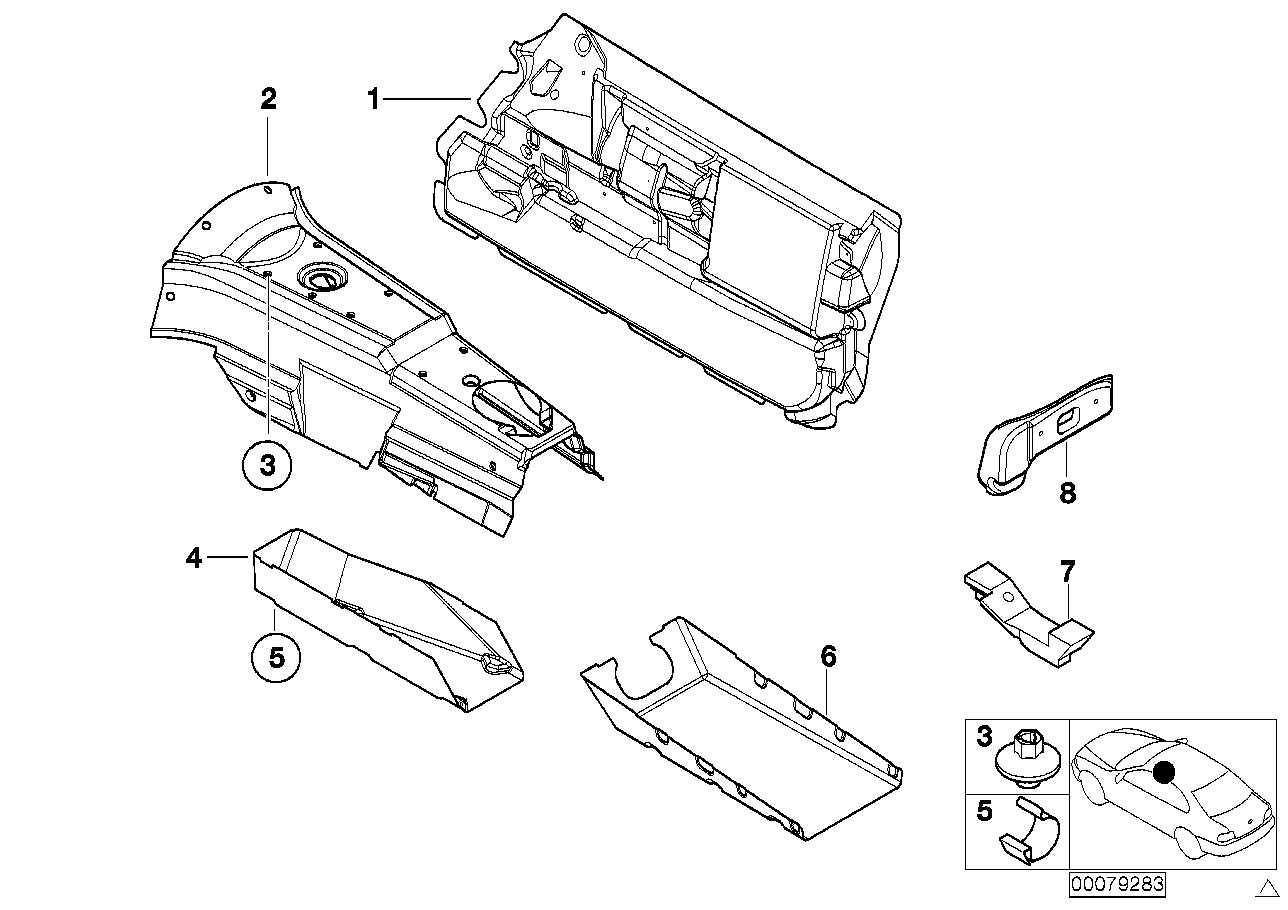 2
1
3
8
4
5
7
6
3
5
00079283