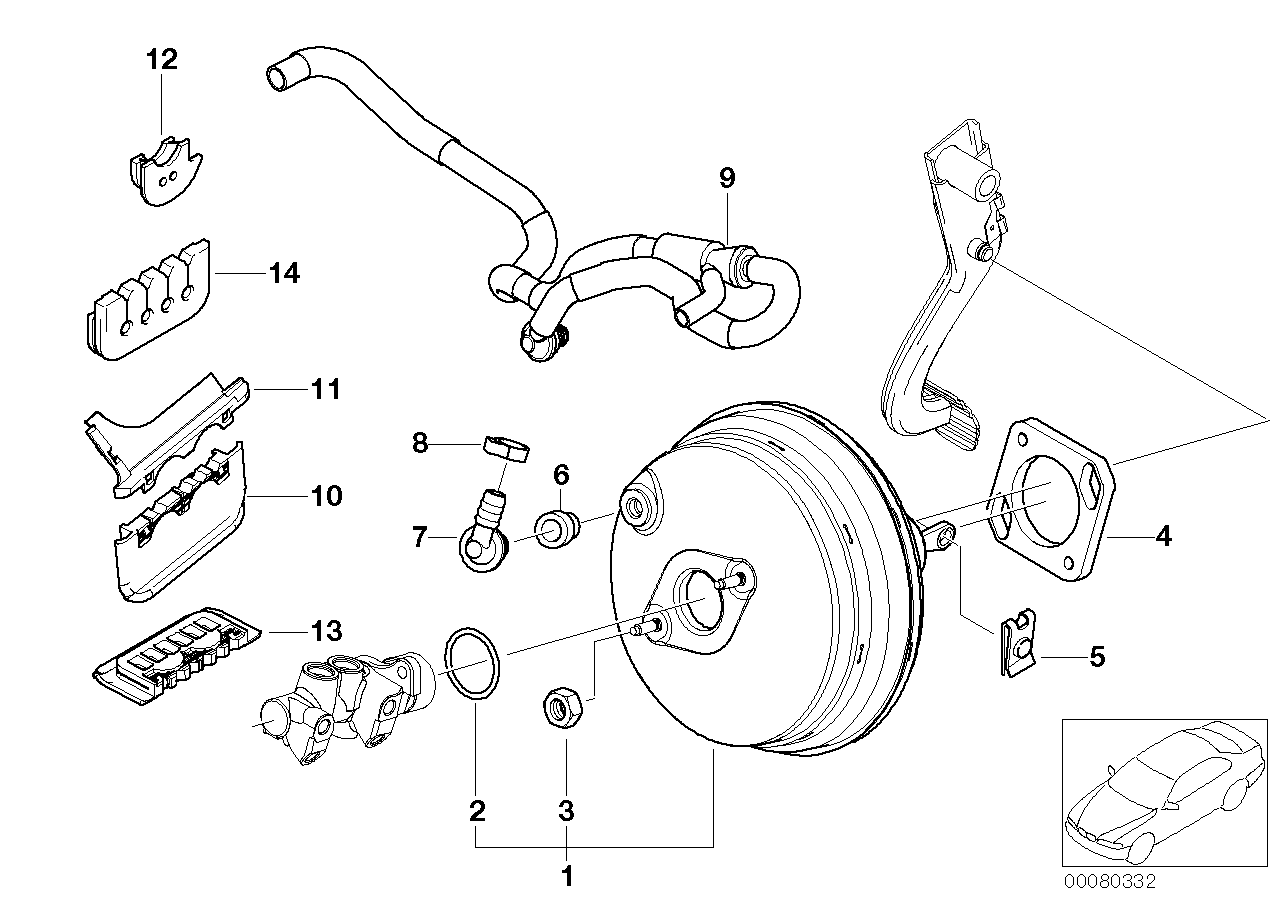 12
9
14
11
8
6
10
7
4
13
5
2
3
1
00080332