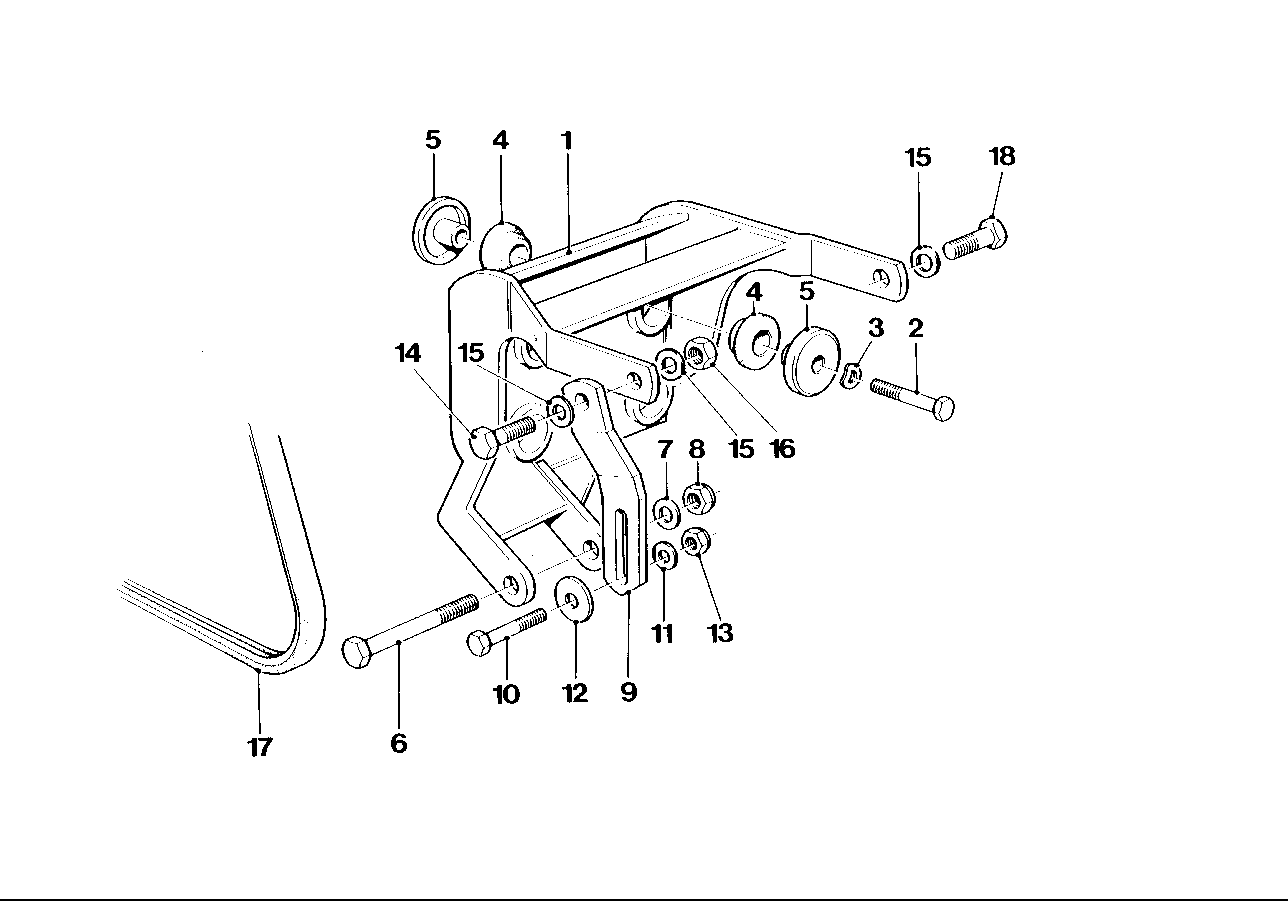 5
4
1
15
18
4
5
3
2
14
15
15
16
7
8
11
13
10
12
9
6
17